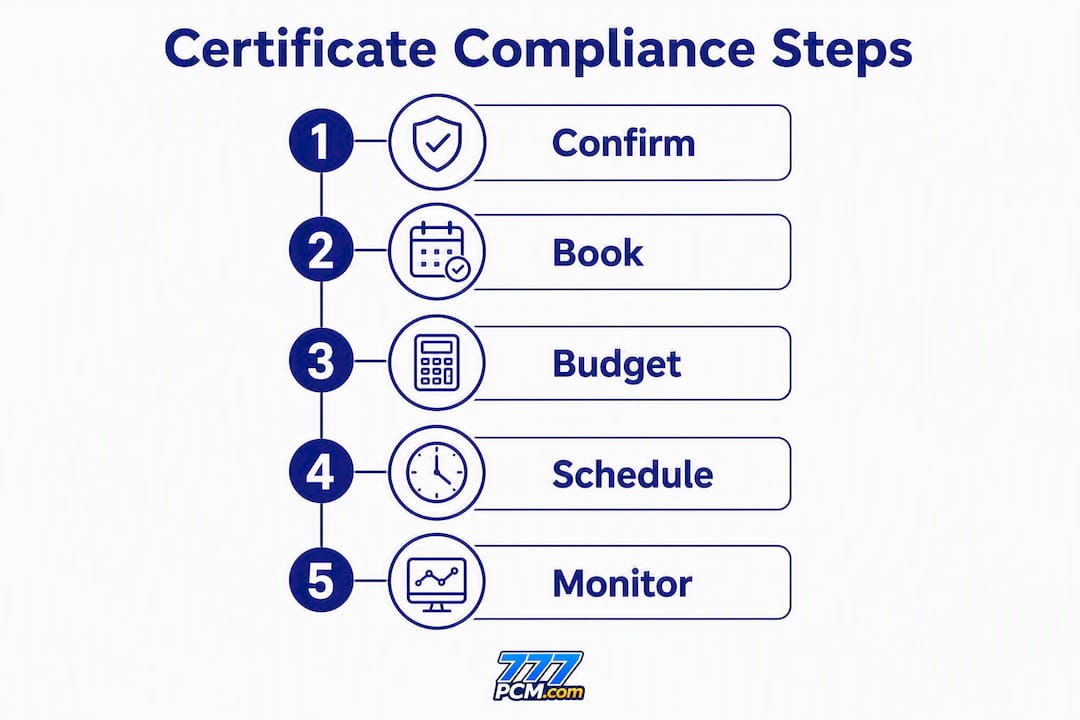 Certificate Compliance Steps

1 Confirm

2 Book

3 Budget

4 Schedule

5 Monitor

777
PCM.com