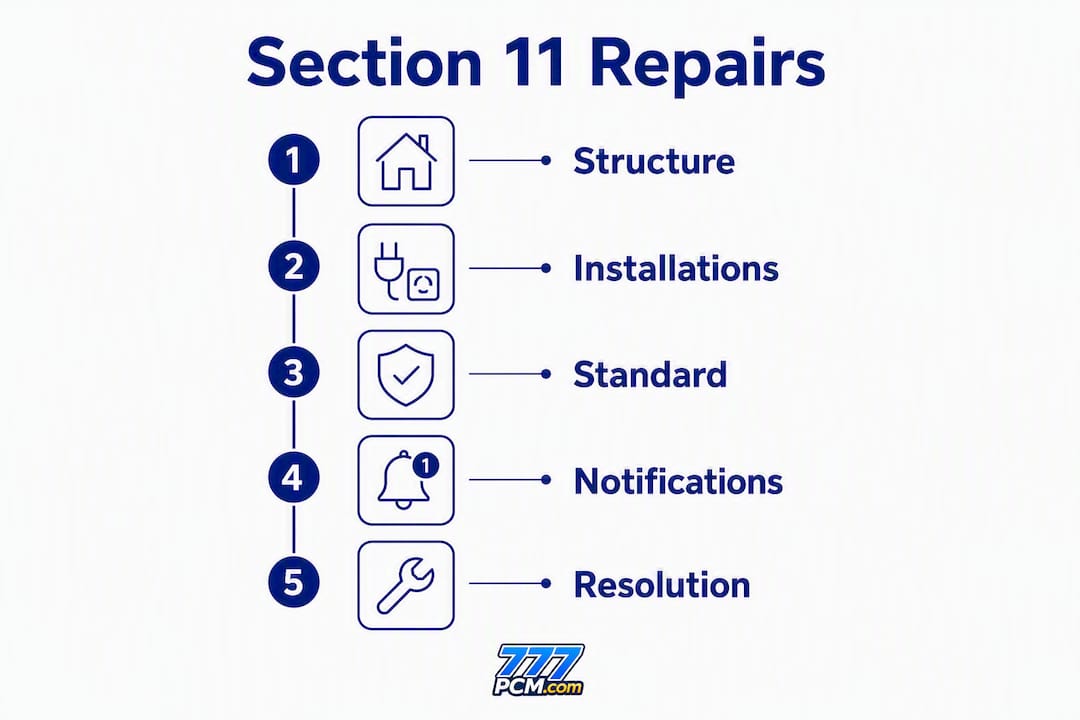 Section 11 Repairs

1 Structure

2 Installations

3 Standard

4 1 Notifications

5 Resolution

777 PCM.com