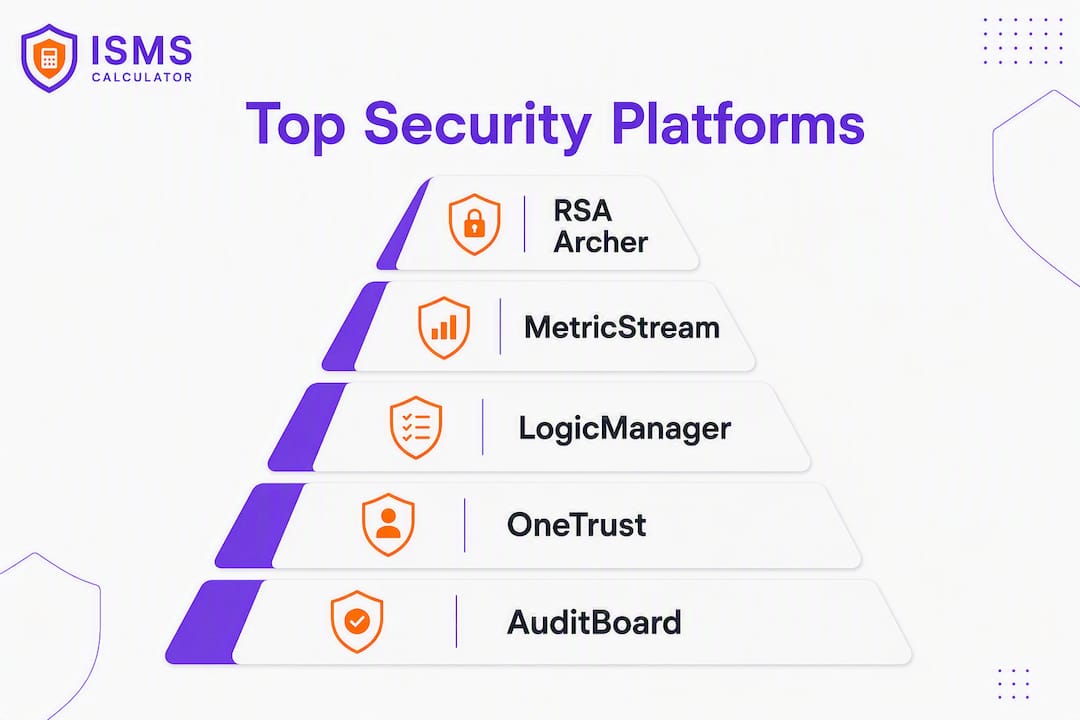 ISMS
CALCULATOR

Top Security Platforms

RSA Archer

MetricStream

LogicManager

OneTrust

AuditBoard