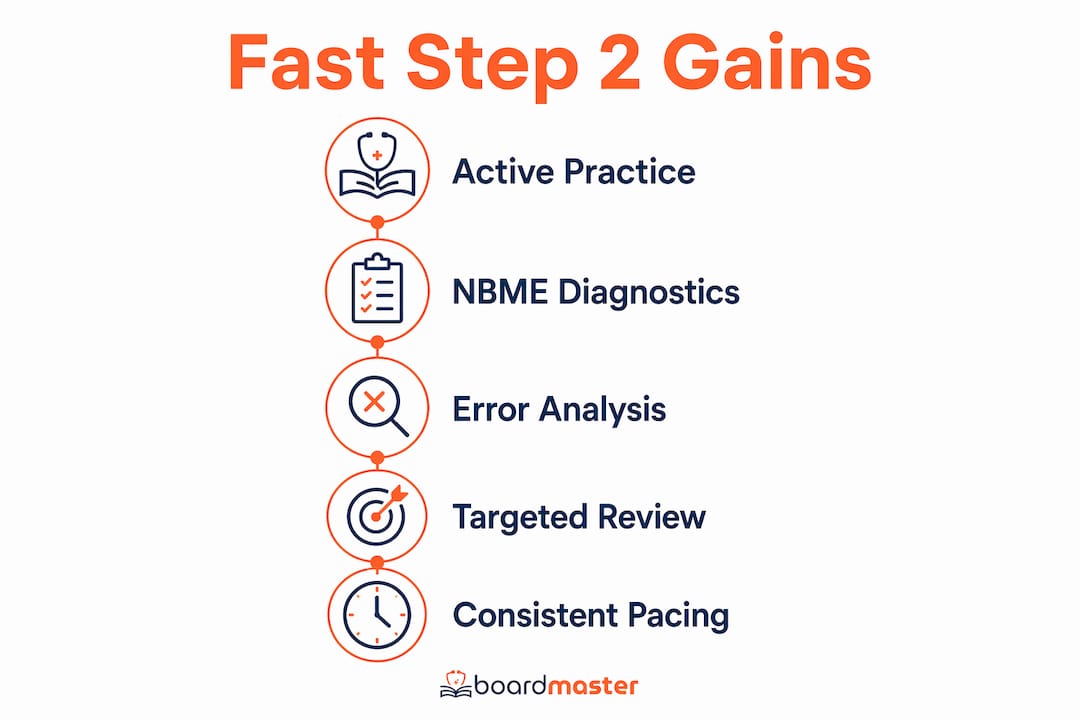 Fast Step 2 Gains

Active Practice

NBME Diagnostics

Error Analysis

Targeted Review

Consistent Pacing

boardmaster