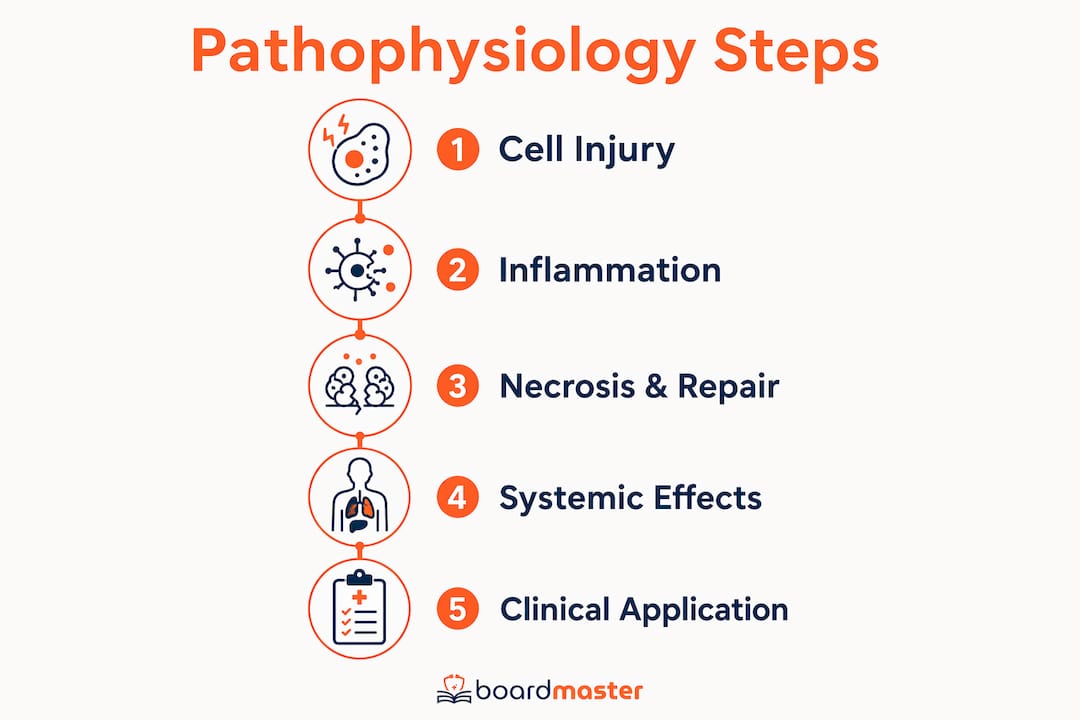 Pathophysiology Steps

1 Cell Injury

2 Inflammation

3 Necrosis & Repair

4 Systemic Effects

5 Clinical Application

boardmaster