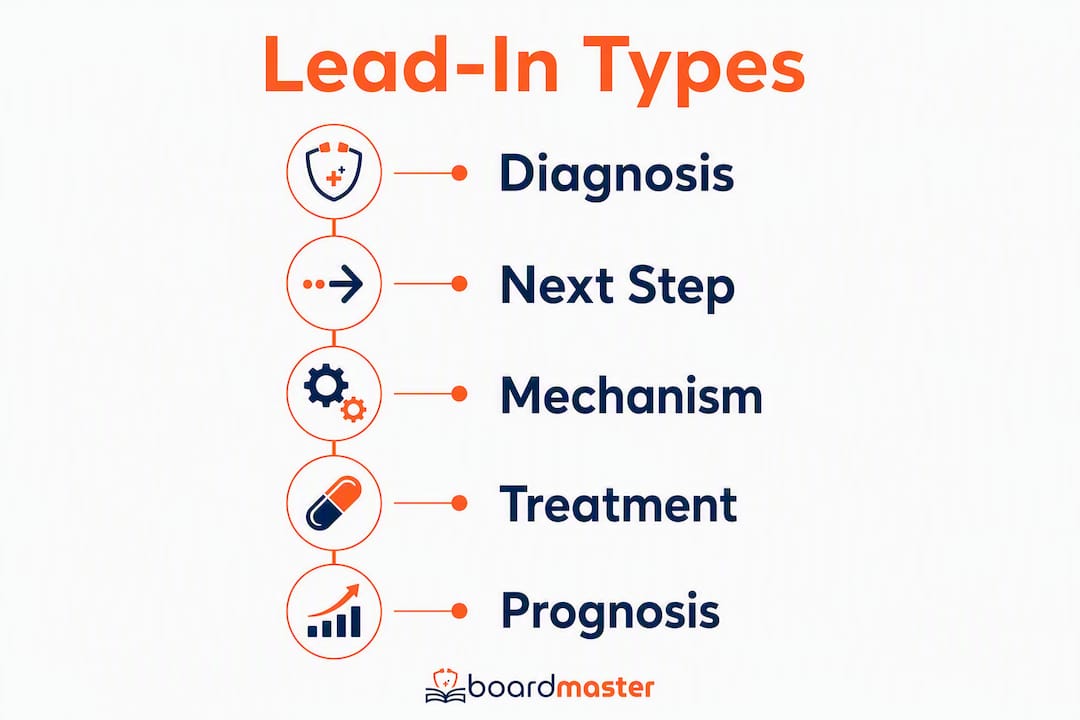 Lead-In Types

Diagnosis

Next Step

Mechanism

Treatment

Prognosis

boardmaster