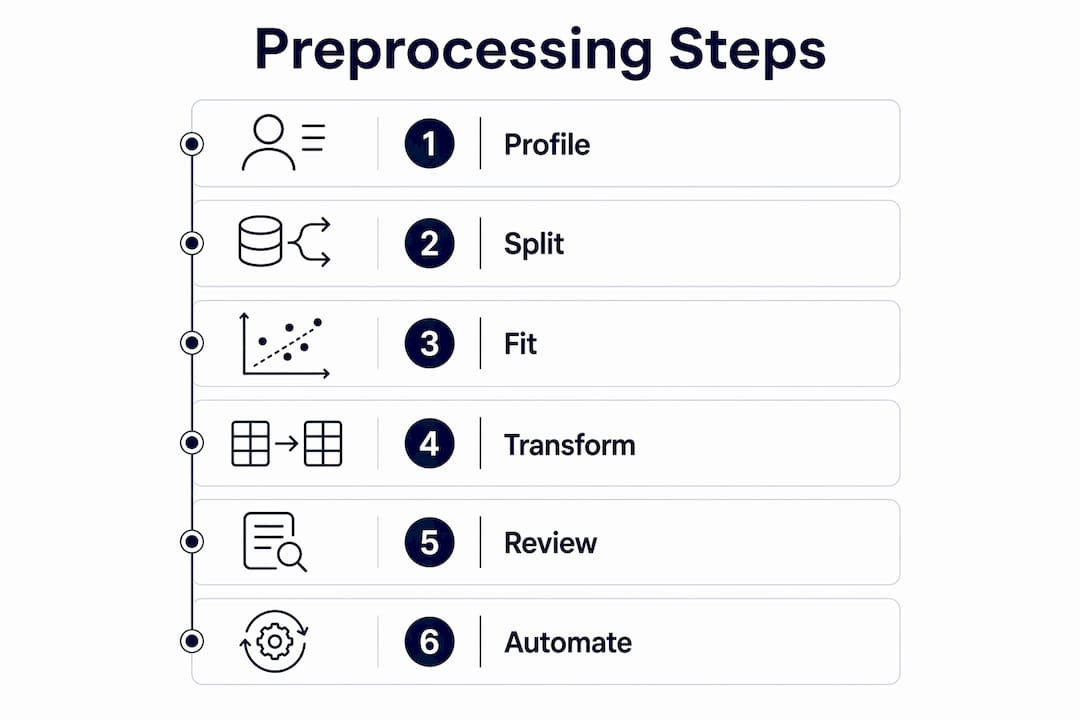 Preprocessing Steps

1 Profile

2 Split

3 Fit

4 Transform

5 Review

6 Automate