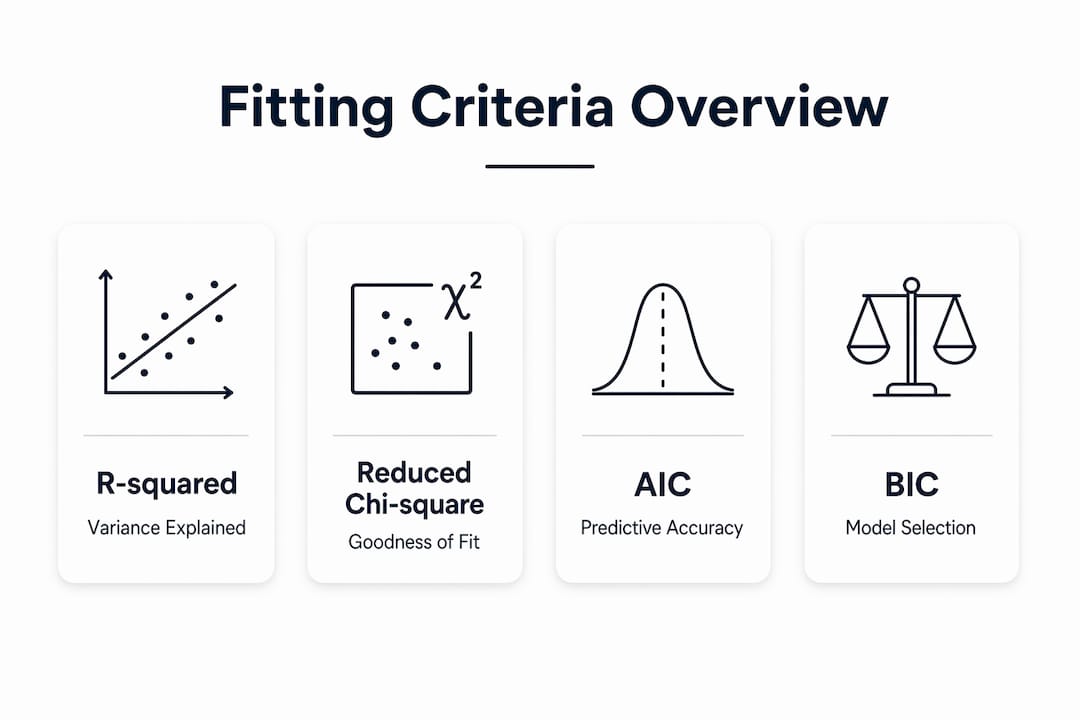 Fitting Criteria Overview

$\chi^2$

R-squared
Variance Explained

Reduced Chi-square
Goodness of Fit

AIC
Predictive Accuracy

BIC
Model Selection