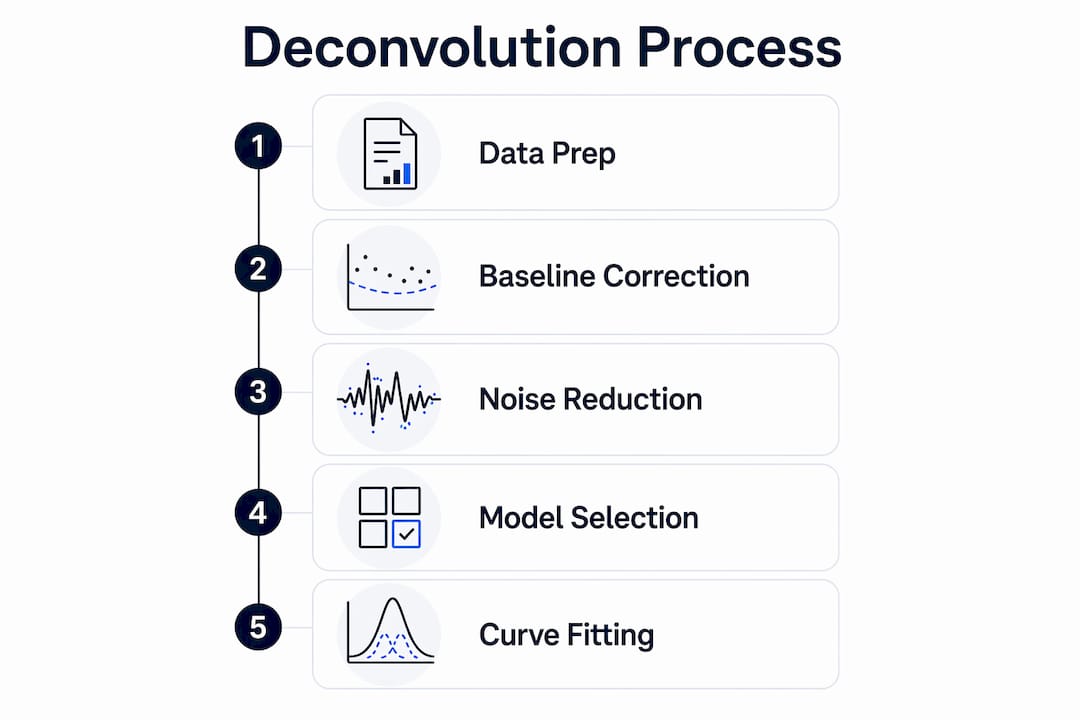 Deconvolution Process

1 Data Prep

2 Baseline Correction

3 Noise Reduction

4 Model Selection

5 Curve Fitting