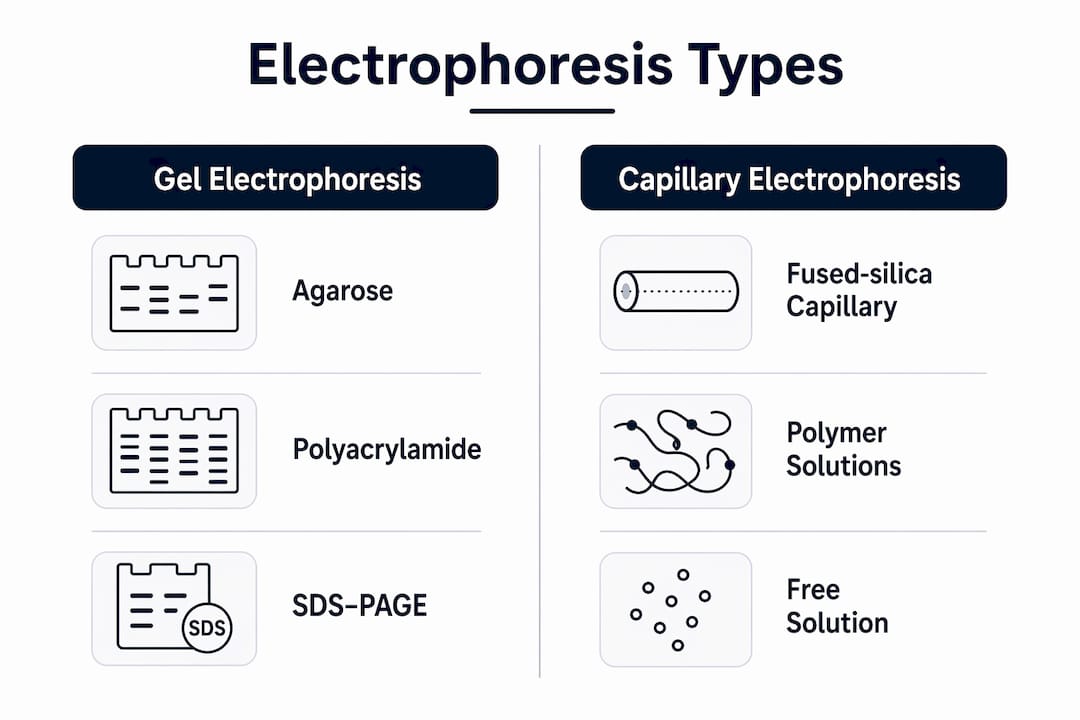 Electrophoresis Types

Gel Electrophoresis

Agarose

Polyacrylamide

SDS

SDS-PAGE

Capillary Electrophoresis

Fused-silica Capillary

Polymer Solutions

Free Solution