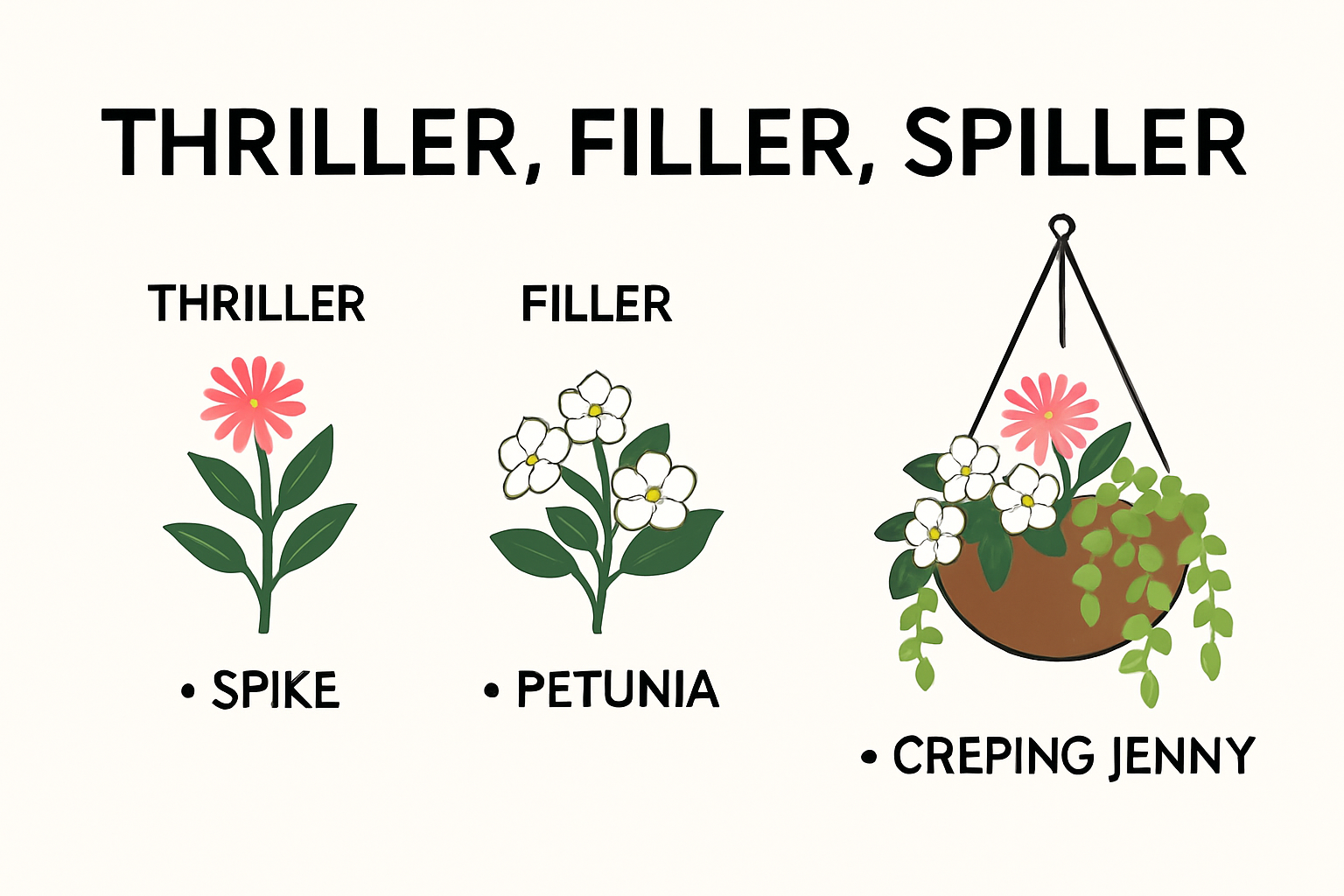 THRILLER, FILLER, SPILLER

THRILLER

• SPIKE

FILLER

• PETUNIA

• CREPING JENNY