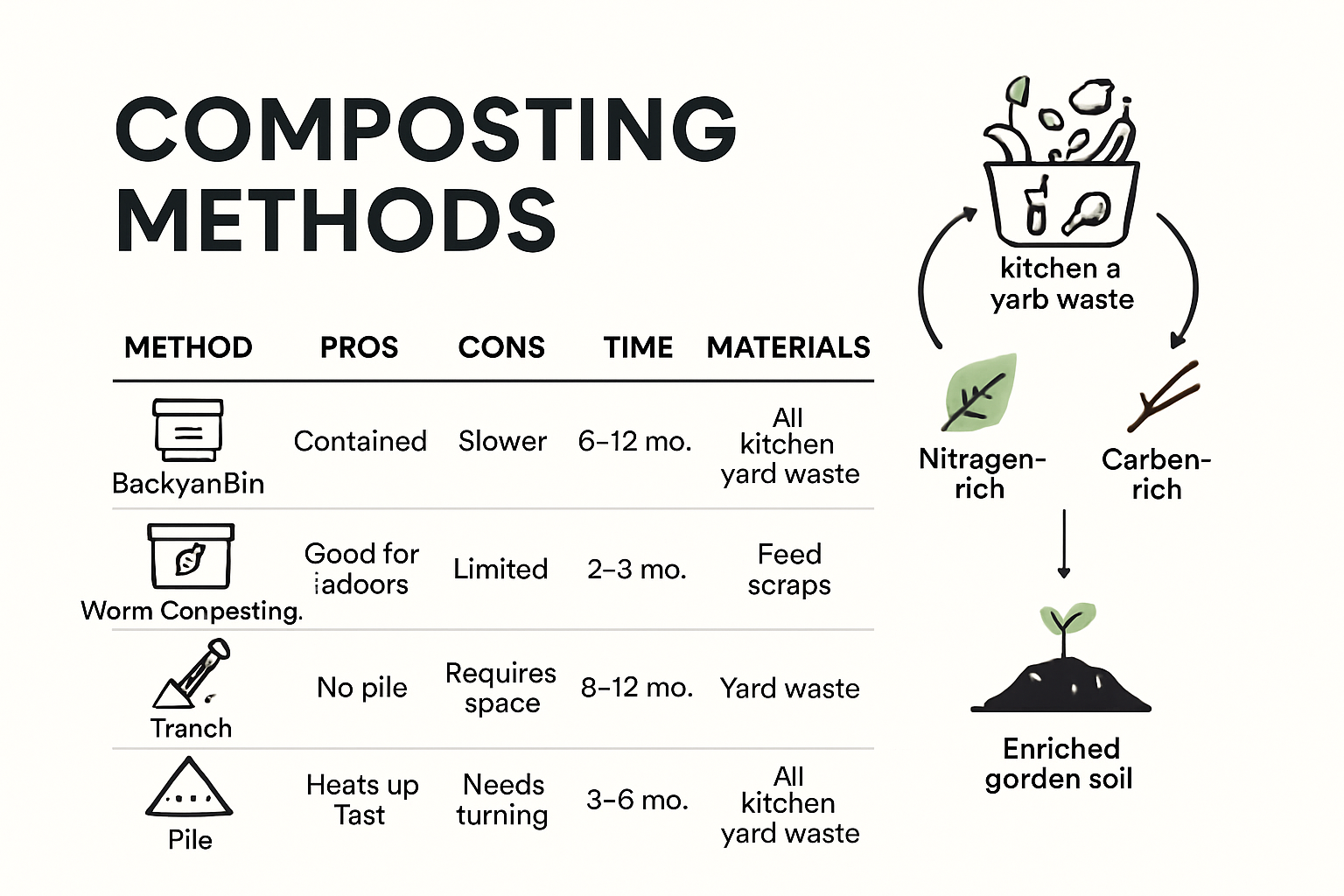 COMPOSTING METHODS

| METHOD | PROS | CONS | TIME | MATERIALS |
|---|---|---|---|---|
| BackyanBin | Contained | Slower | 6–12 mo. | All kitchen yard waste |
| Worm Conpesting. | Good for iadoors | Limited | 2–3 mo. | Feed scraps |
| Tranch | No pile | Requires space | 8–12 mo. | Yard waste |
| Pile | Heats up Tast | Needs turning | 3–6 mo. | All kitchen yard waste |

kitchen a yarb waste

Nitragen-rich

Carben-rich

Enriched gorden soil