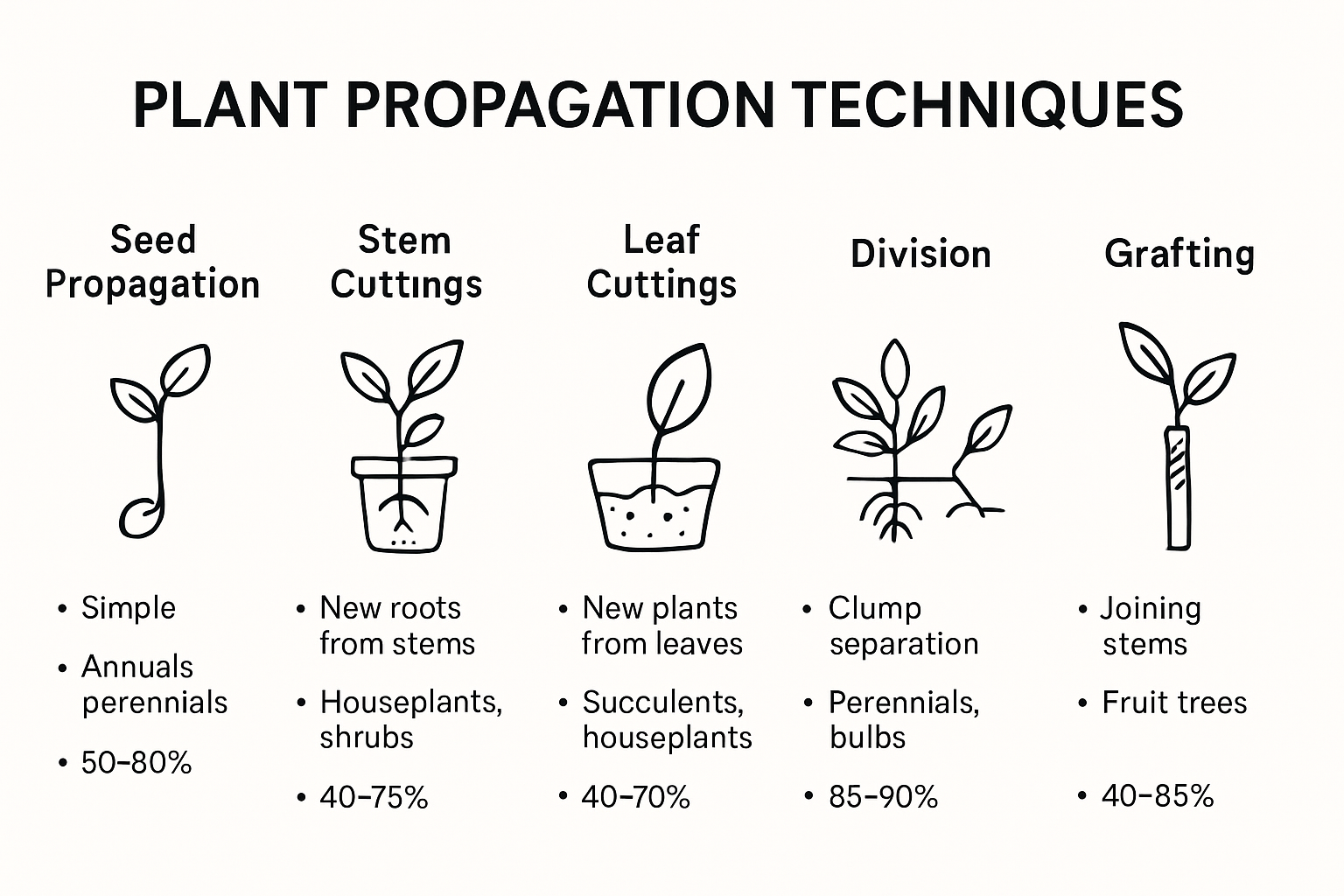 PLANT PROPAGATION TECHNIQUES

Seed Propagation

• Simple
• Annuals perennials
• 50–80%

Stem Cuttings

• New roots from stems
• Houseplants, shrubs
• 40–75%

Leaf Cuttings

• New plants from leaves
• Succulents, houseplants
• 40–70%

Division

• Clump separation
• Perennials, bulbs
• 85–90%

Grafting

• Joining stems
• Fruit trees
• 40–85%