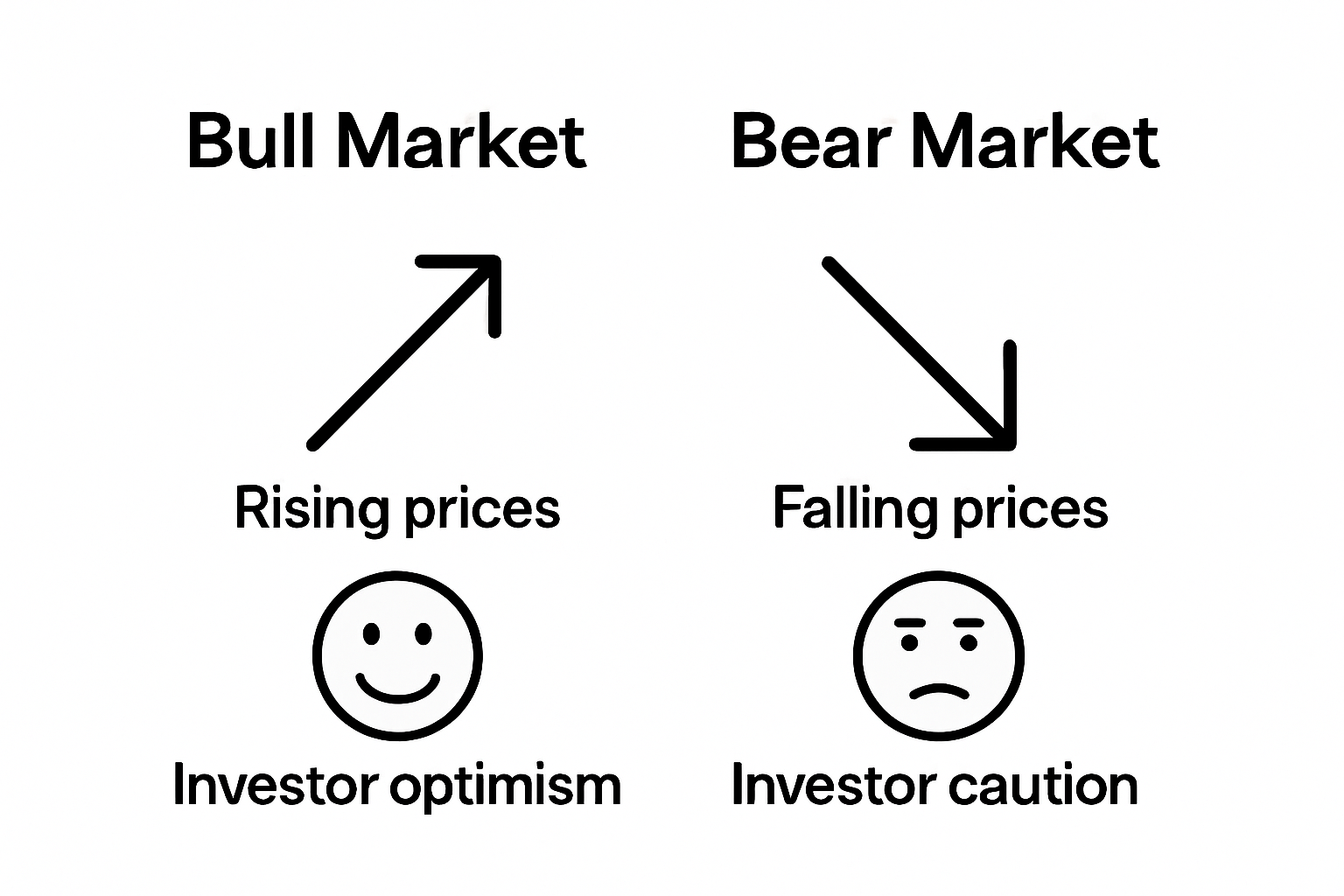 Bull Market

Rising prices

Investor optimism

Bear Market

Falling prices

Investor caution