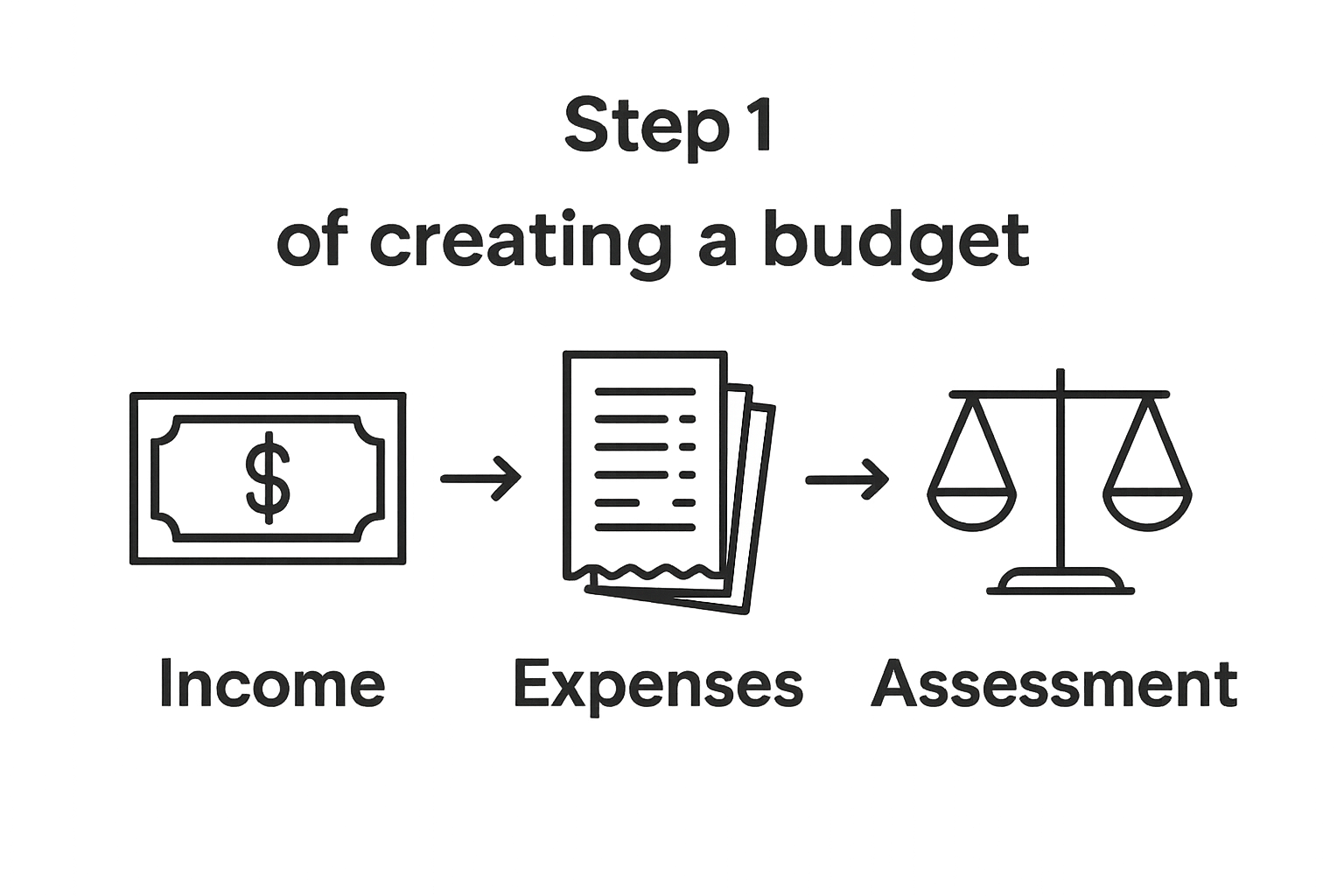 Step 1
of creating a budget

$

Income

Expenses

Assessment