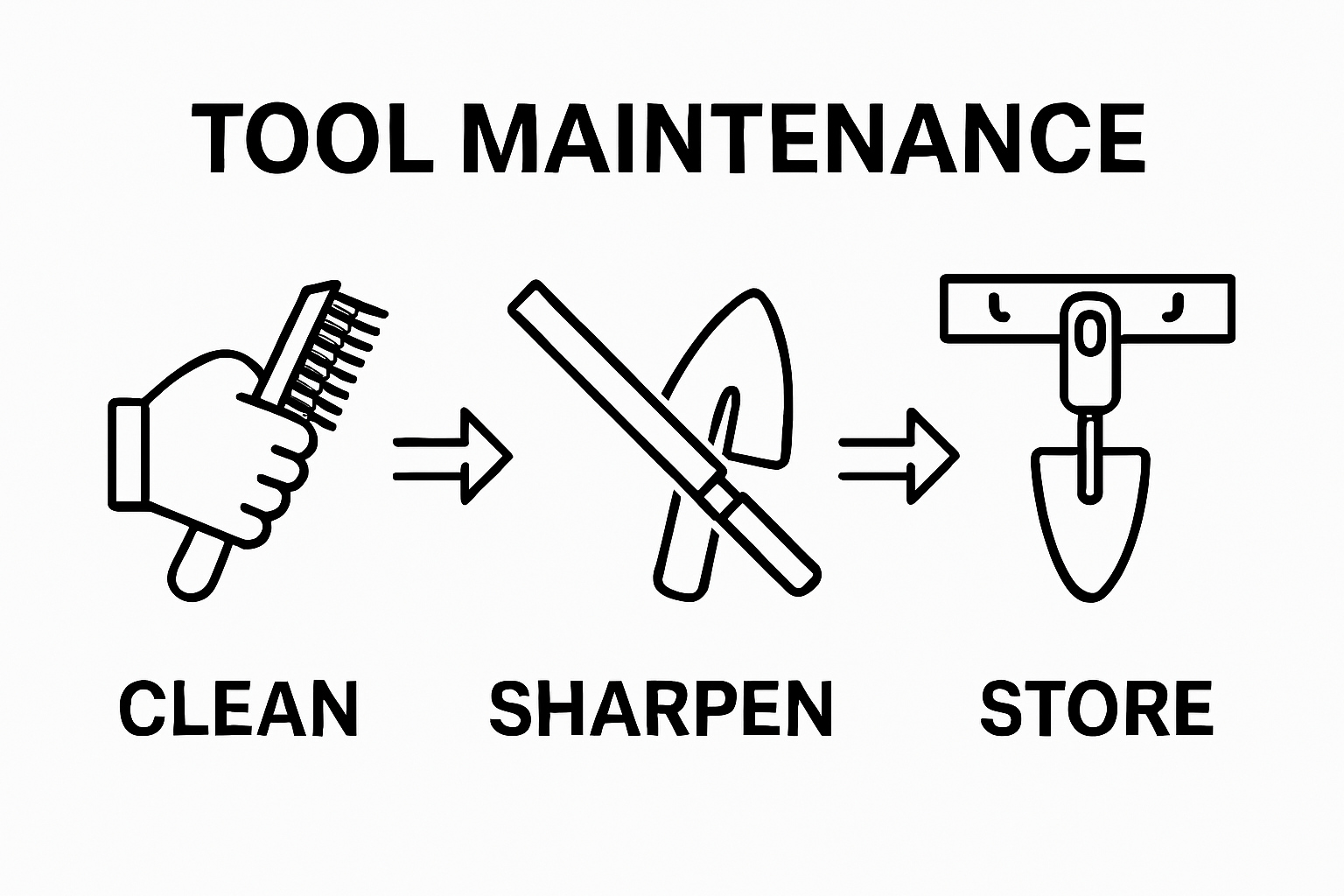 TOOL MAINTENANCE

CLEAN

SHARPEN

STORE