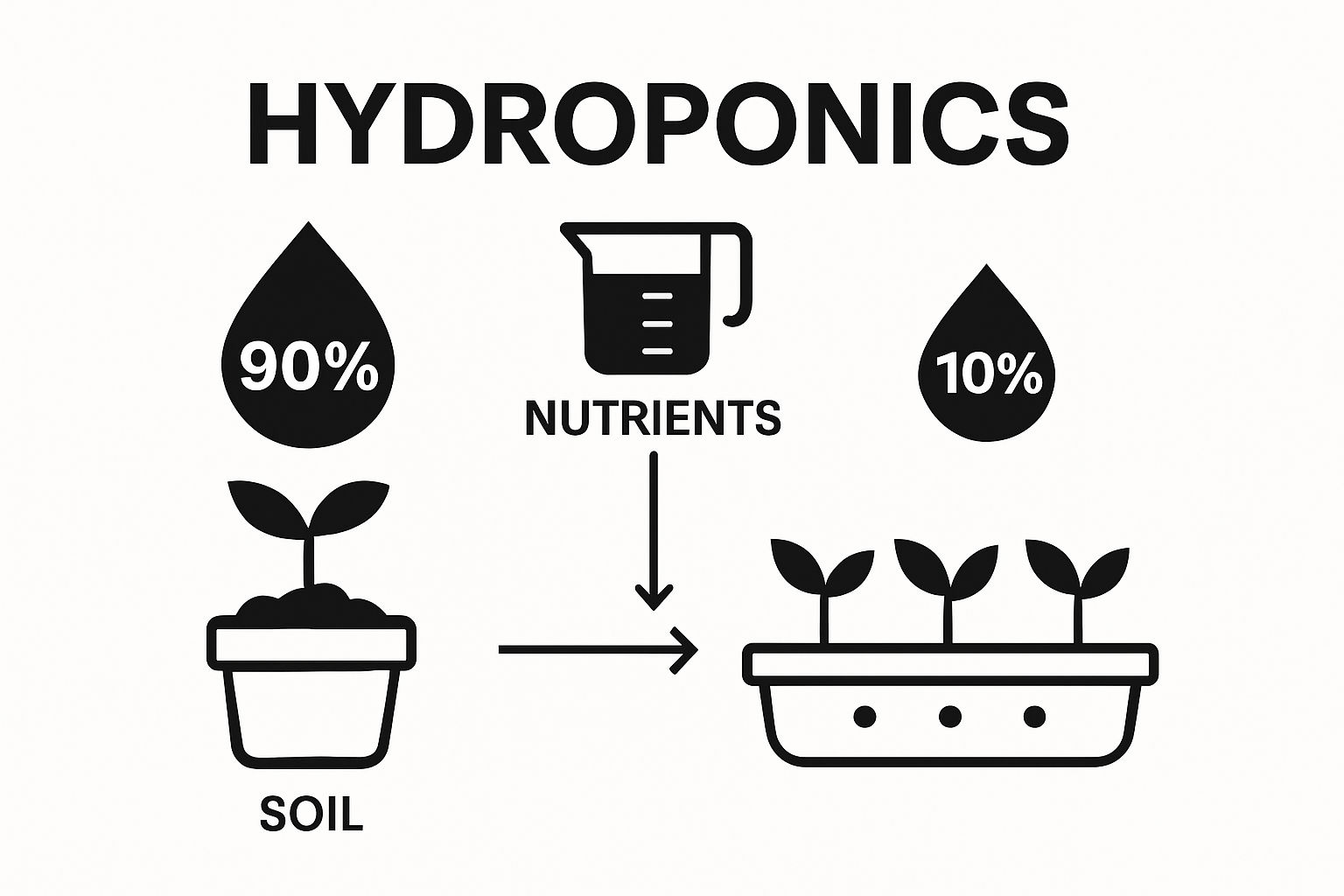 HYDROPONICS

90%

NUTRIENTS

10%

SOIL