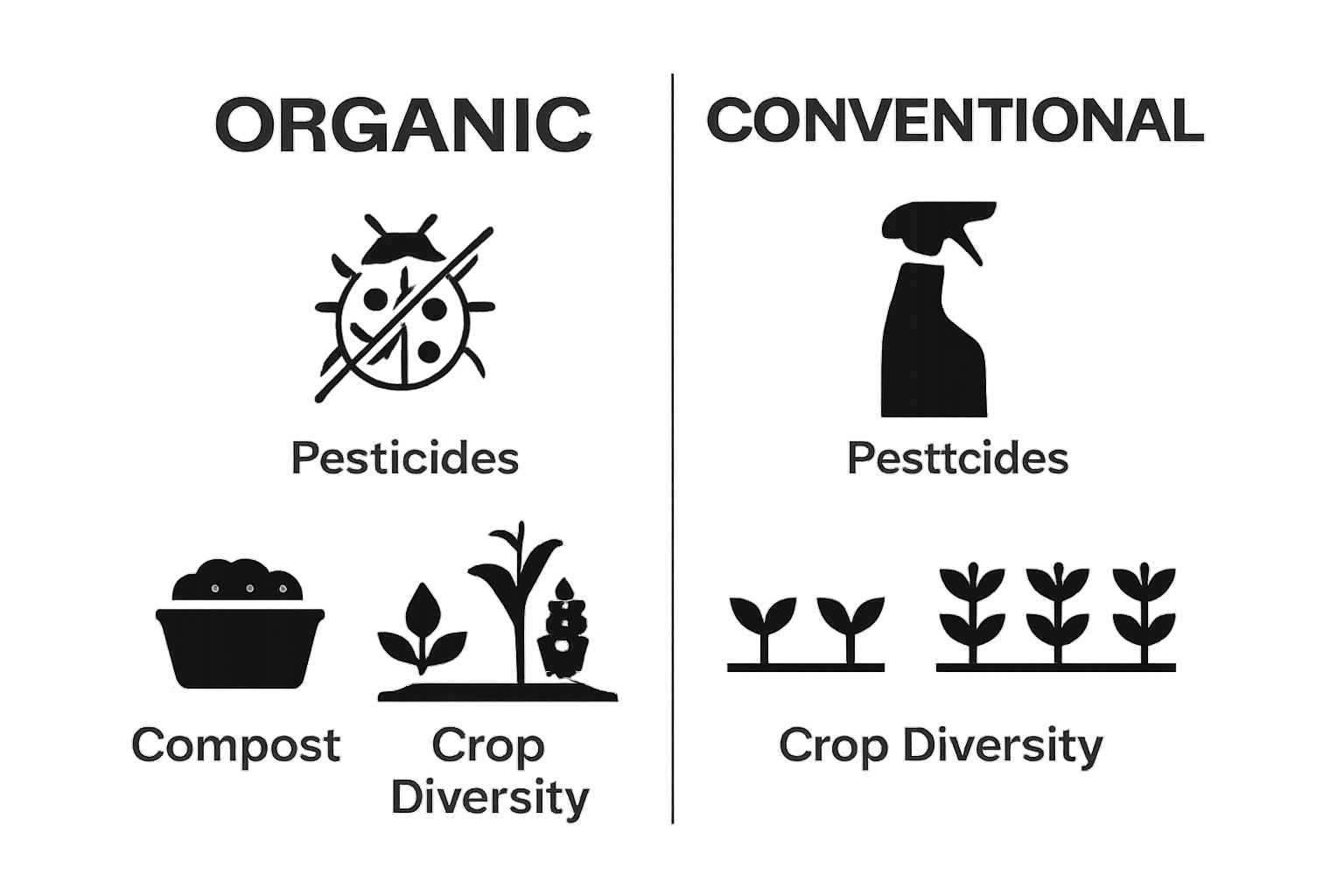 ORGANIC

Pesticides

Compost

Crop Diversity

CONVENTIONAL

Pesttcides

Crop Diversity