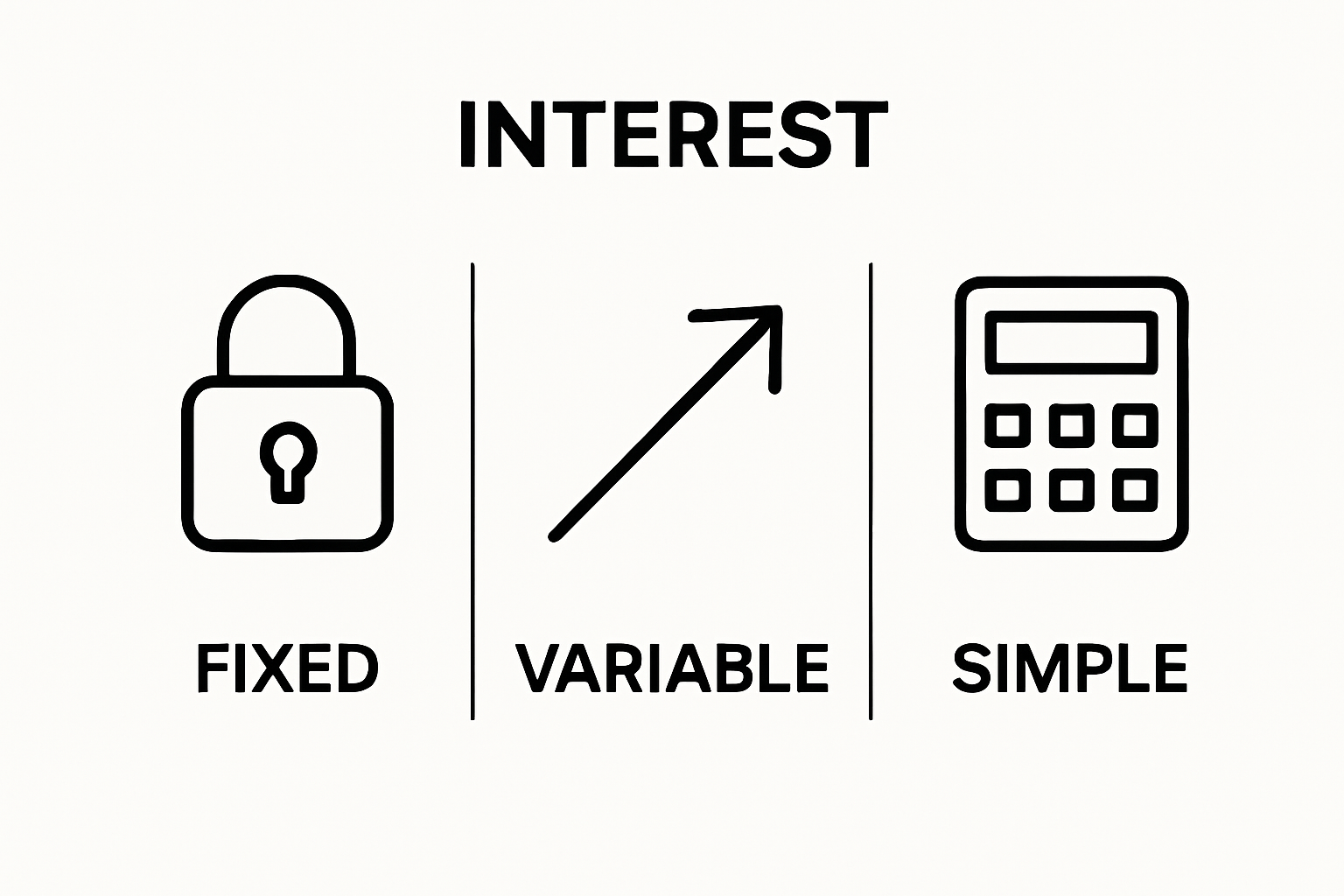 INTEREST

FIXED

VARIABLE

SIMPLE