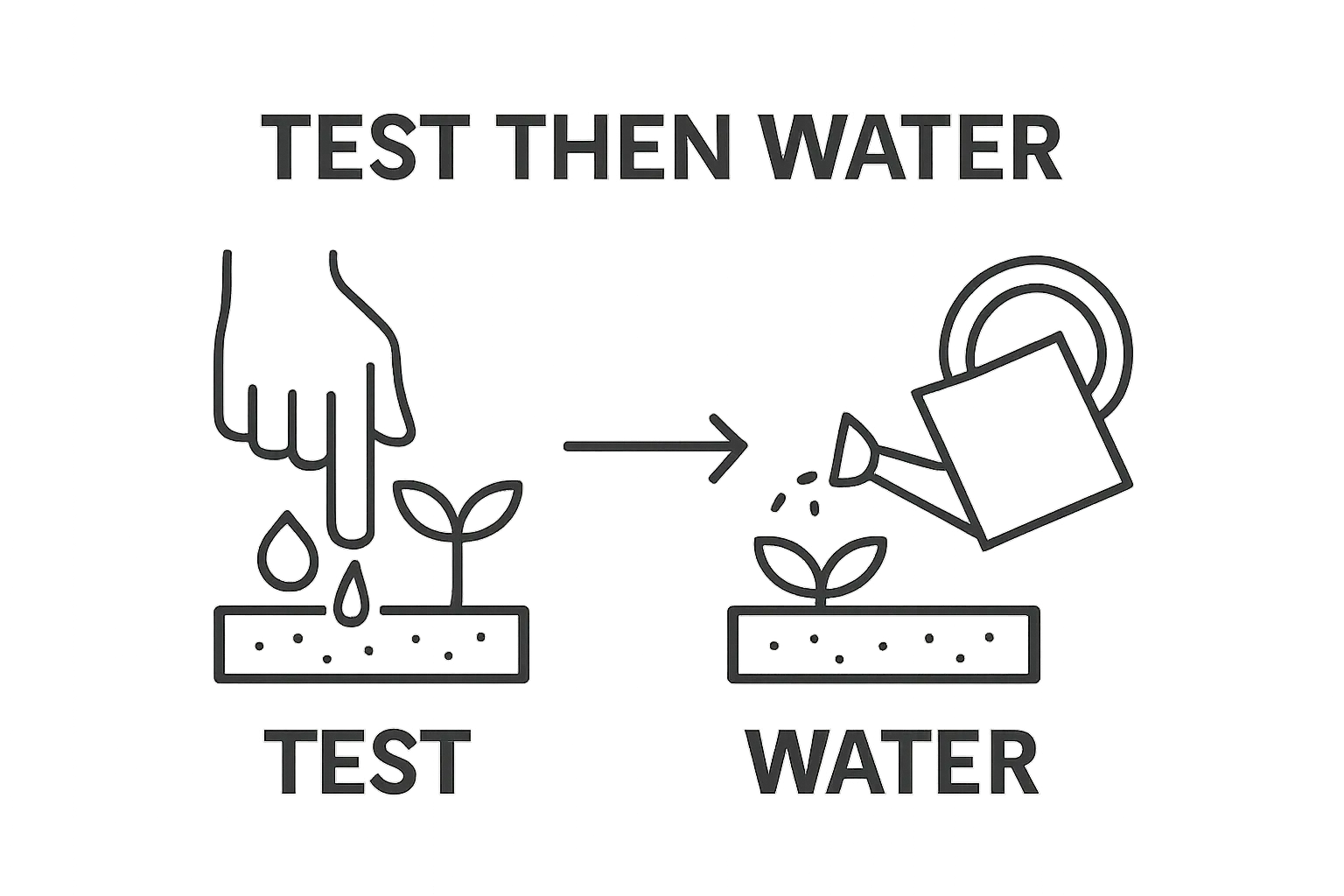 TEST THEN WATER

TEST

WATER