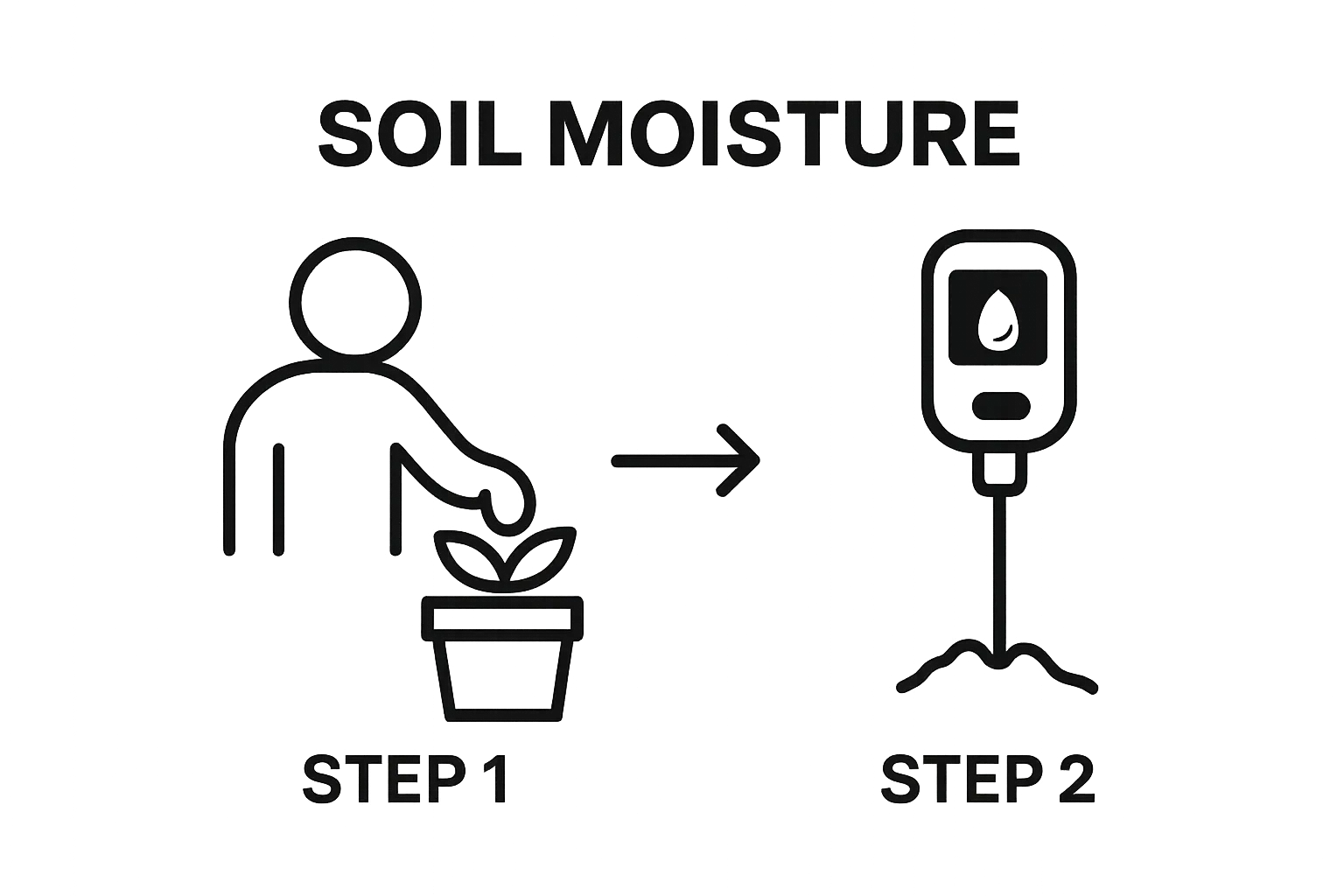 SOIL MOISTURE

STEP 1

STEP 2