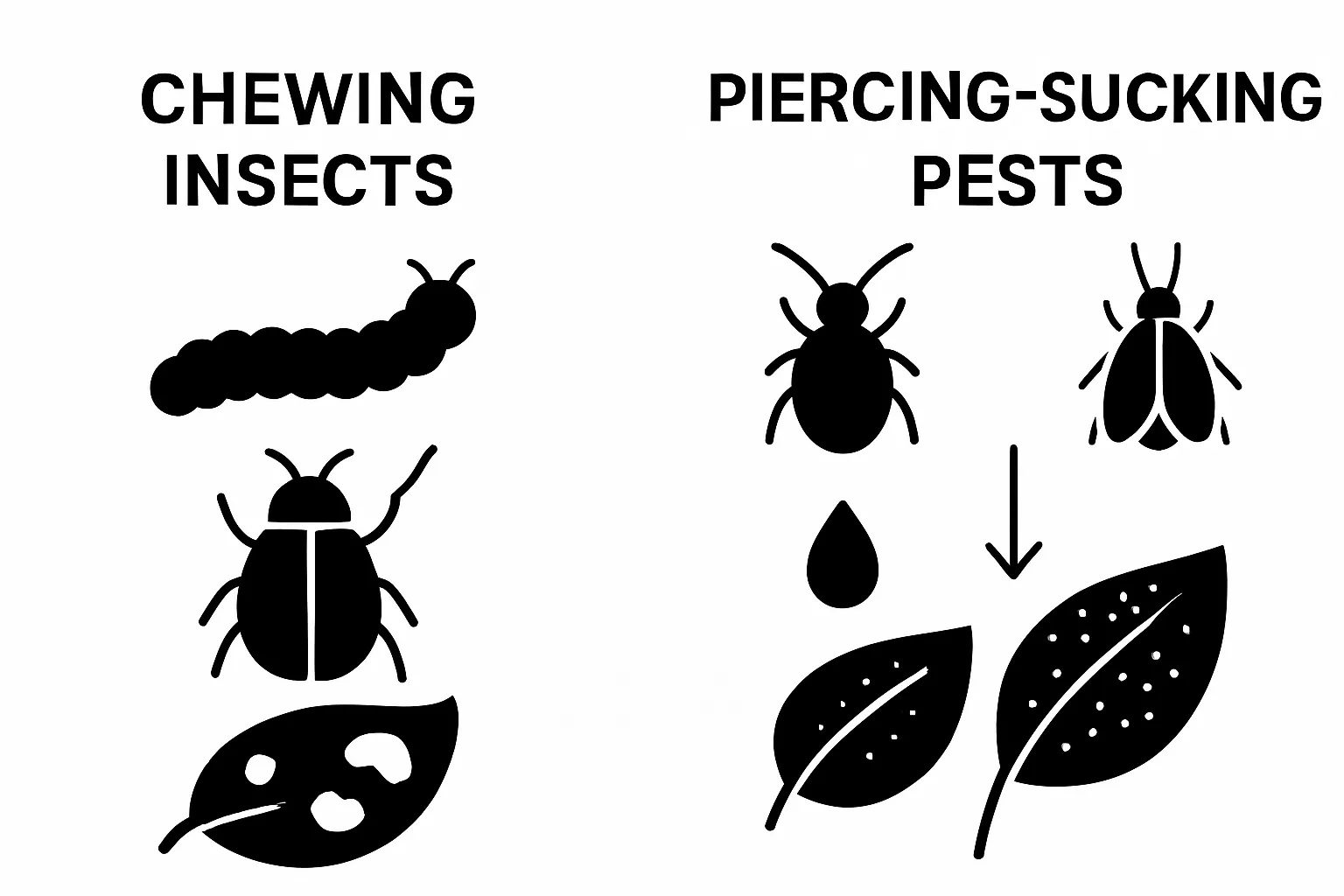 CHEWING INSECTS

PIERCING-SUCKING PESTS