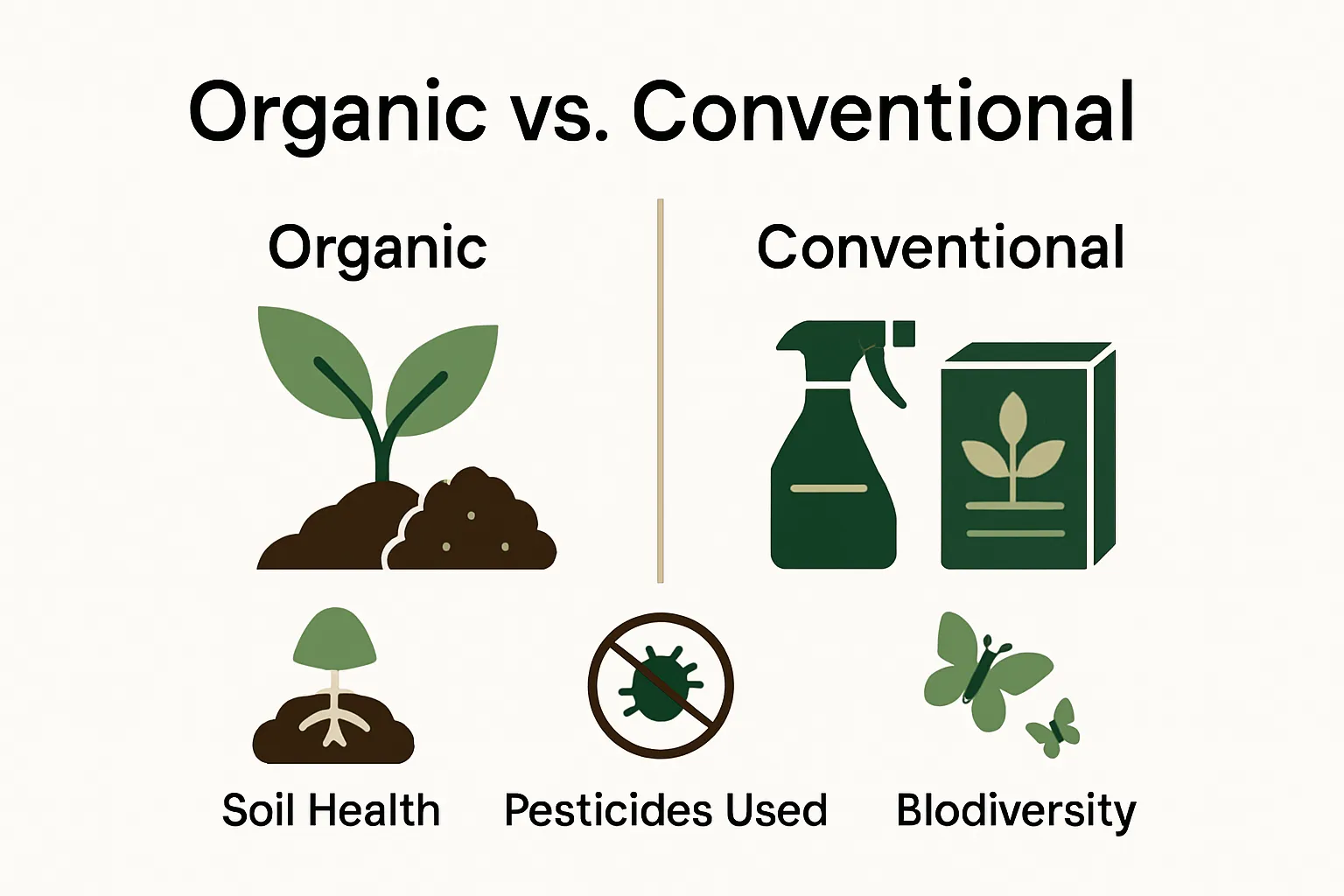 Organic vs. Conventional

Organic

Conventional

Soil Health

Pesticides Used

Blodiversity