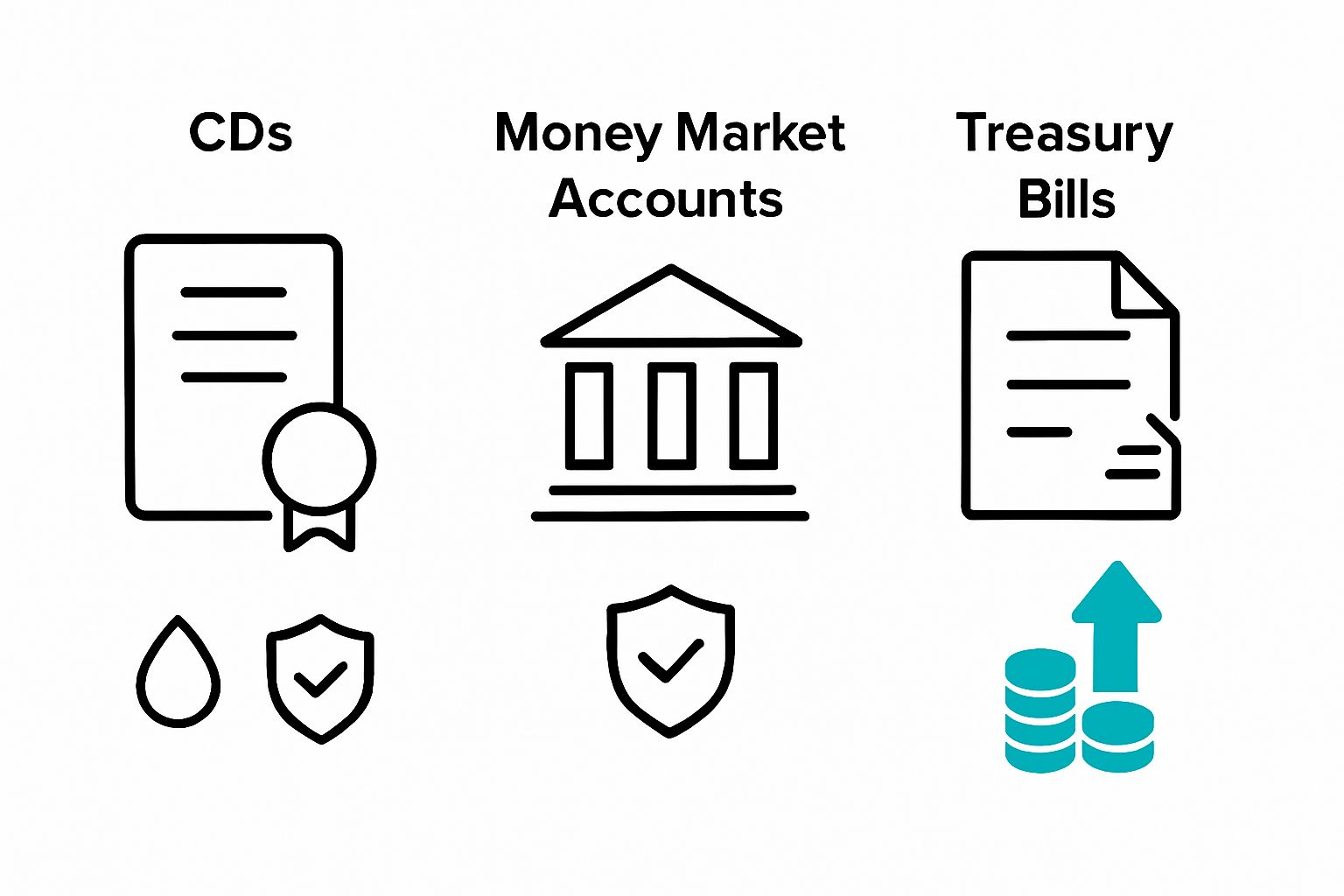 CDs

Money Market Accounts

Treasury Bills