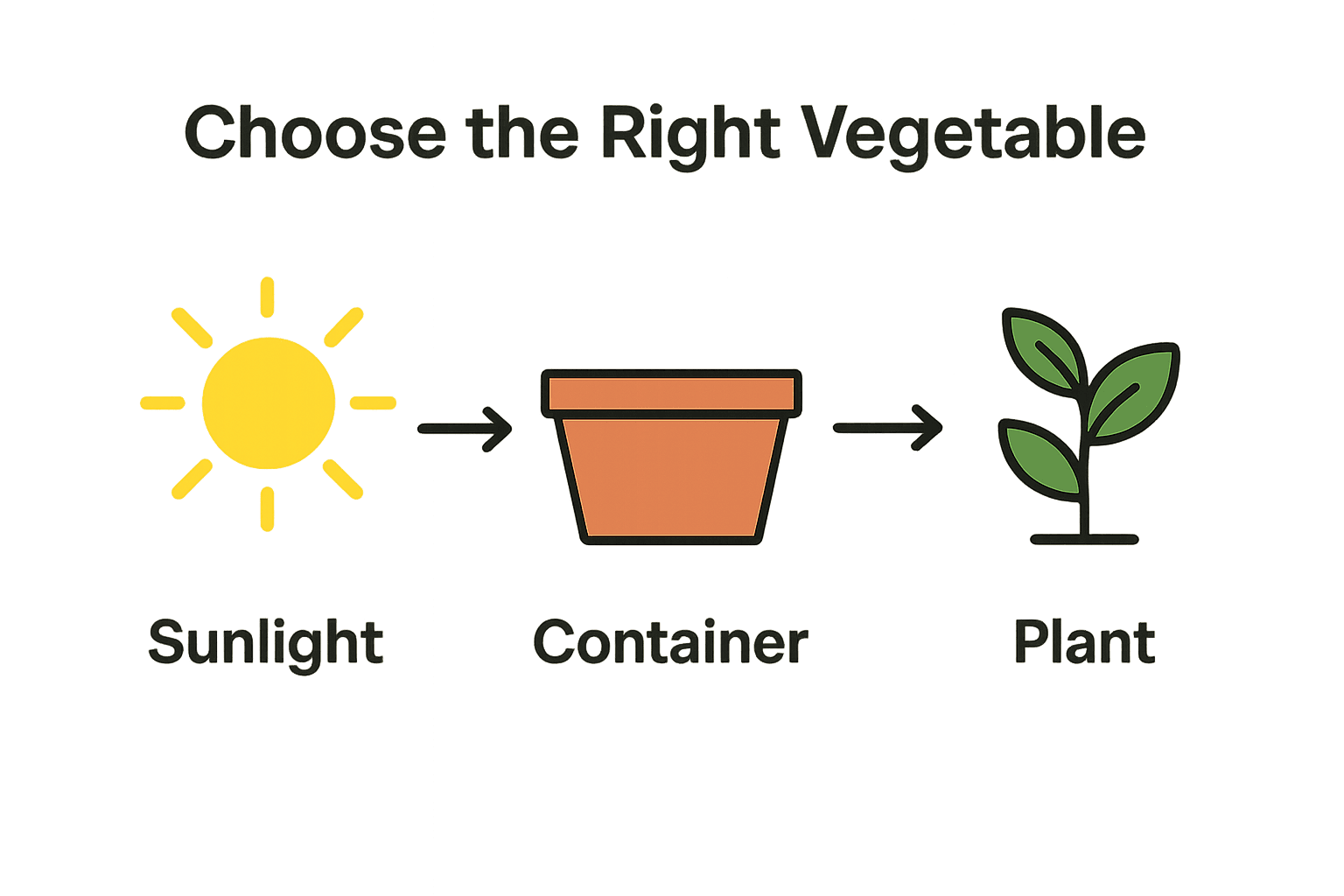 Choose the Right Vegetable

Sunlight

Container

Plant