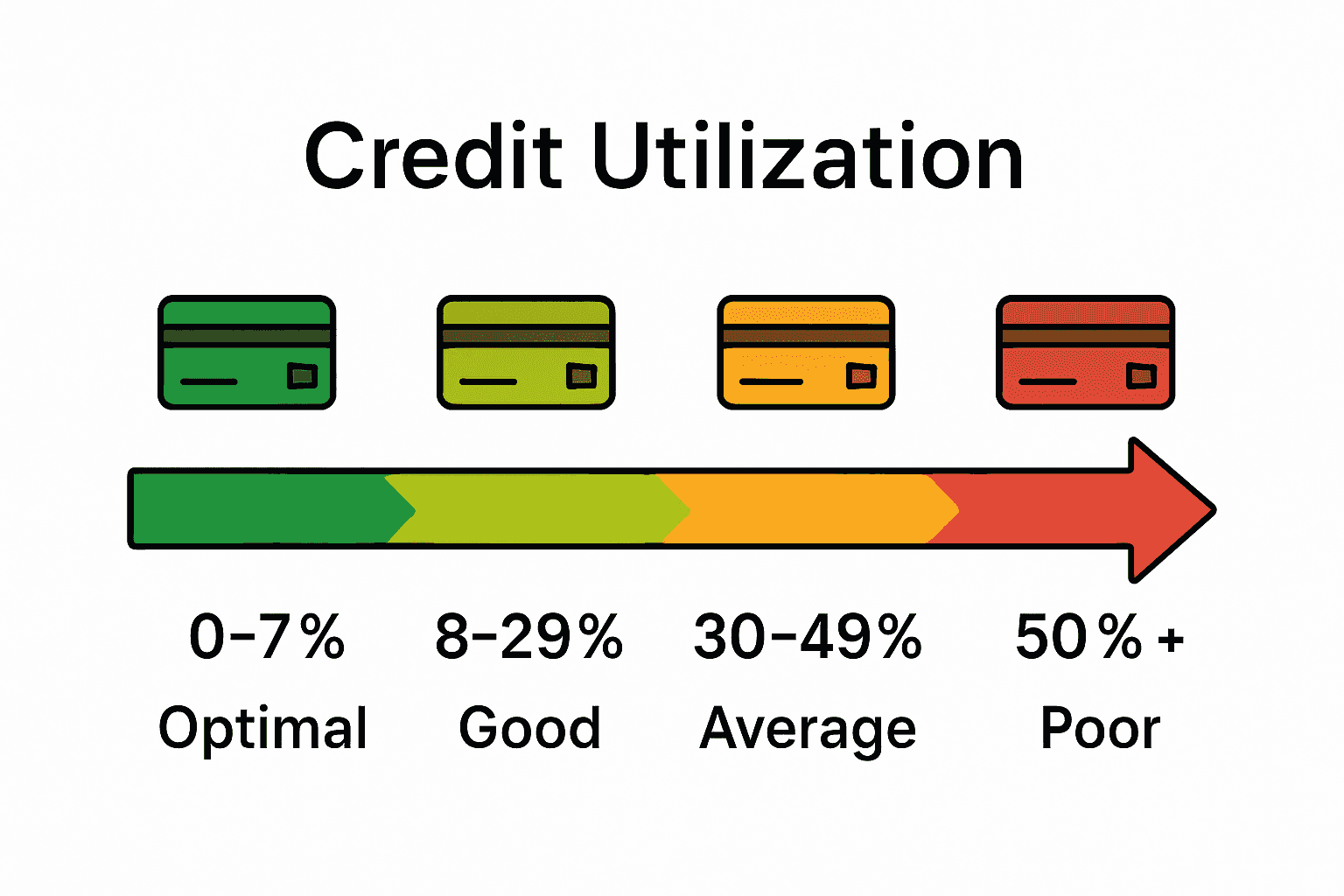 Credit Utilization

0–7%
Optimal

8–29%
Good

30–49%
Average

50% +
Poor