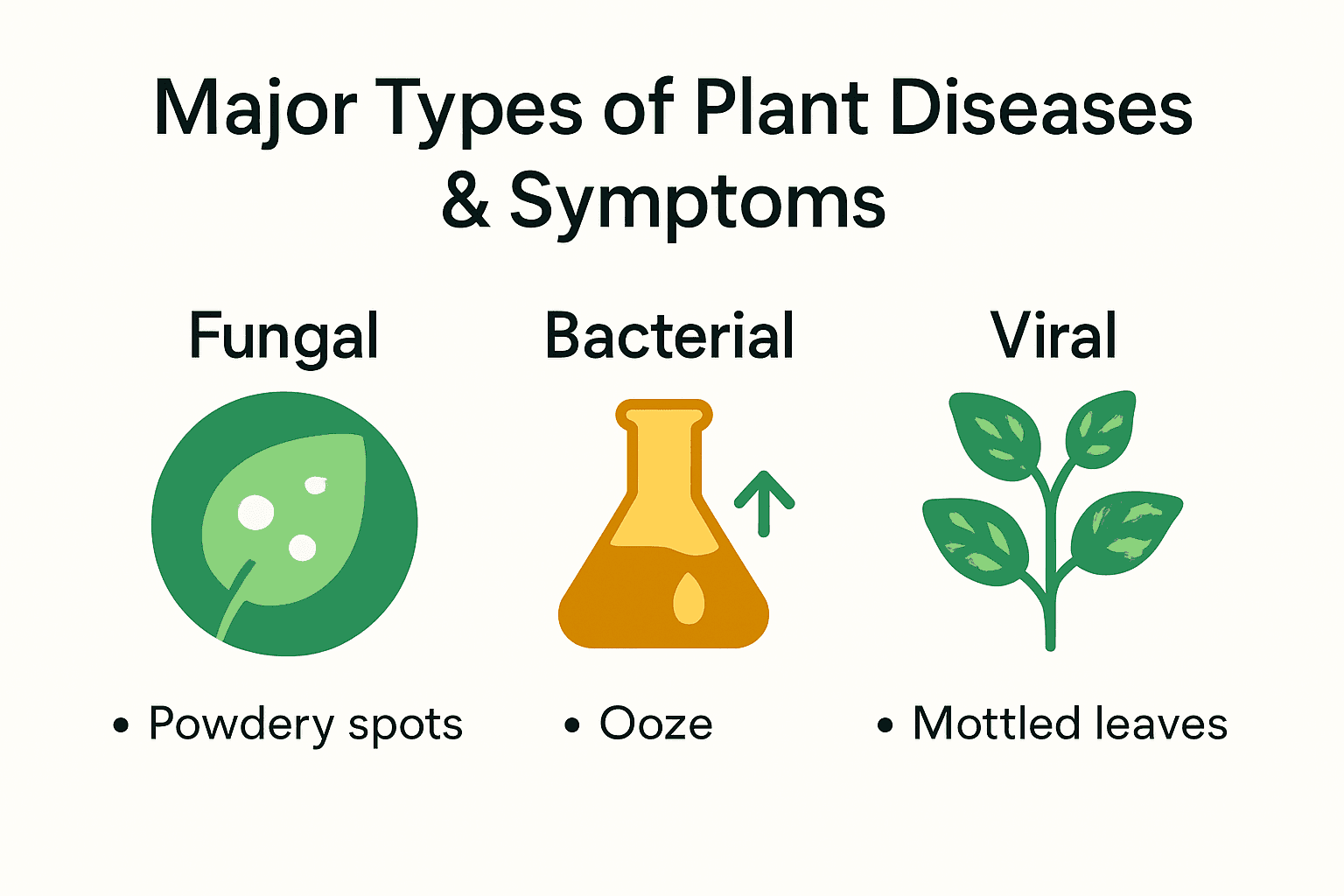 Major Types of Plant Diseases & Symptoms

Fungal

• Powdery spots

Bacterial

• Ooze

Viral

• Mottled leaves