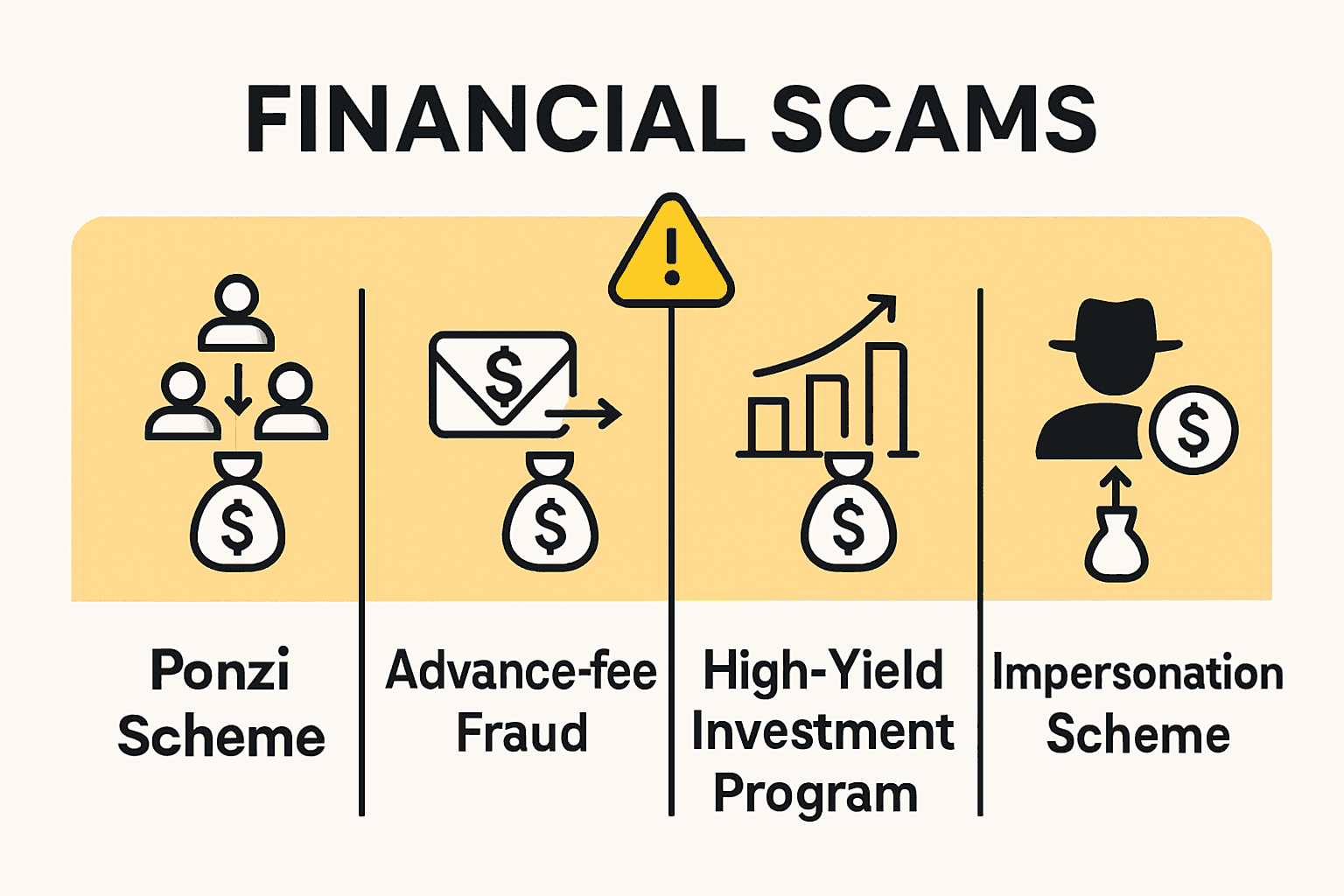 FINANCIAL SCAMS

Ponzi Scheme

Advance-fee Fraud

High-Yield Investment Program

Impersonation Scheme