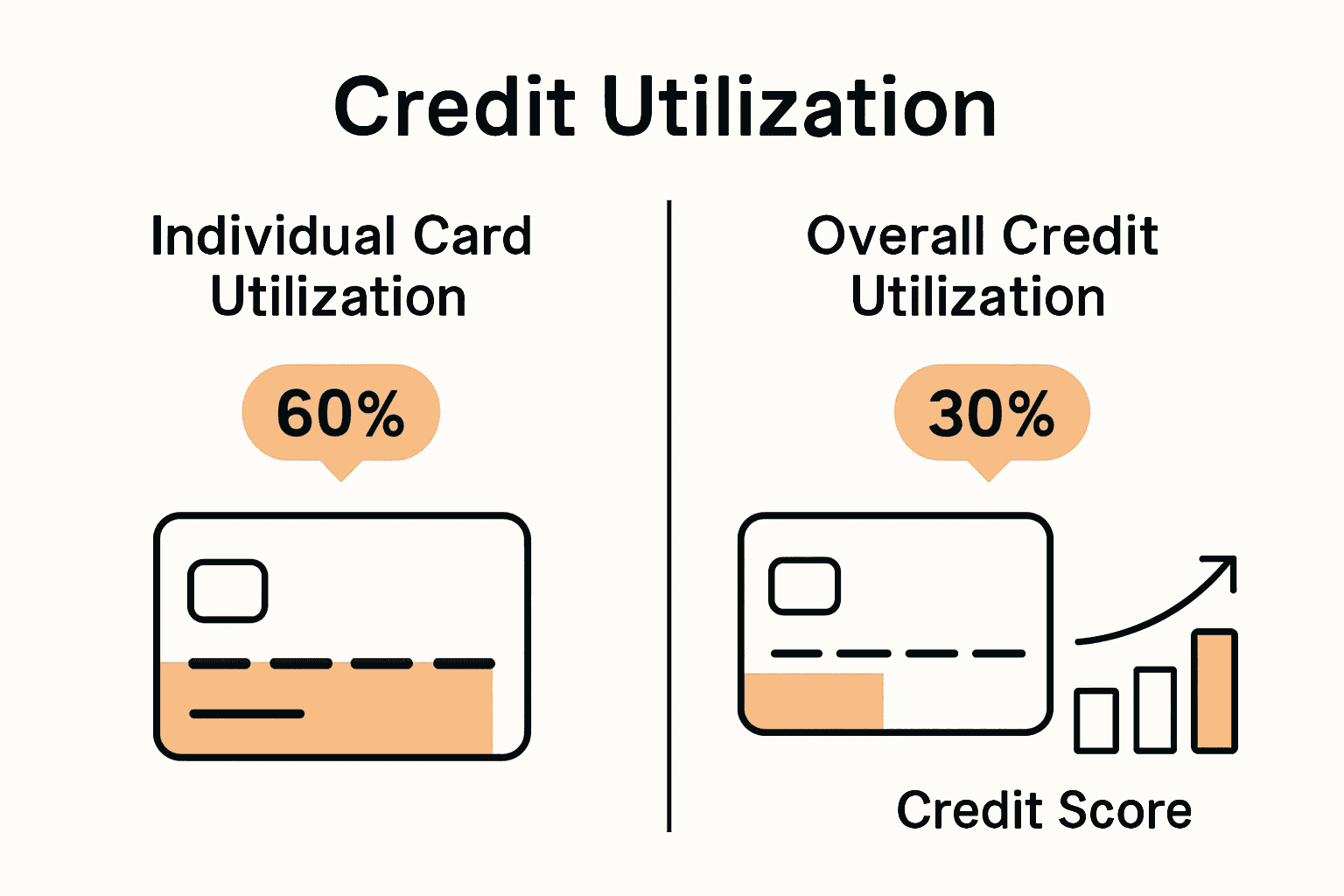 Credit Utilization

Individual Card Utilization

60%

Overall Credit Utilization

30%

Credit Score