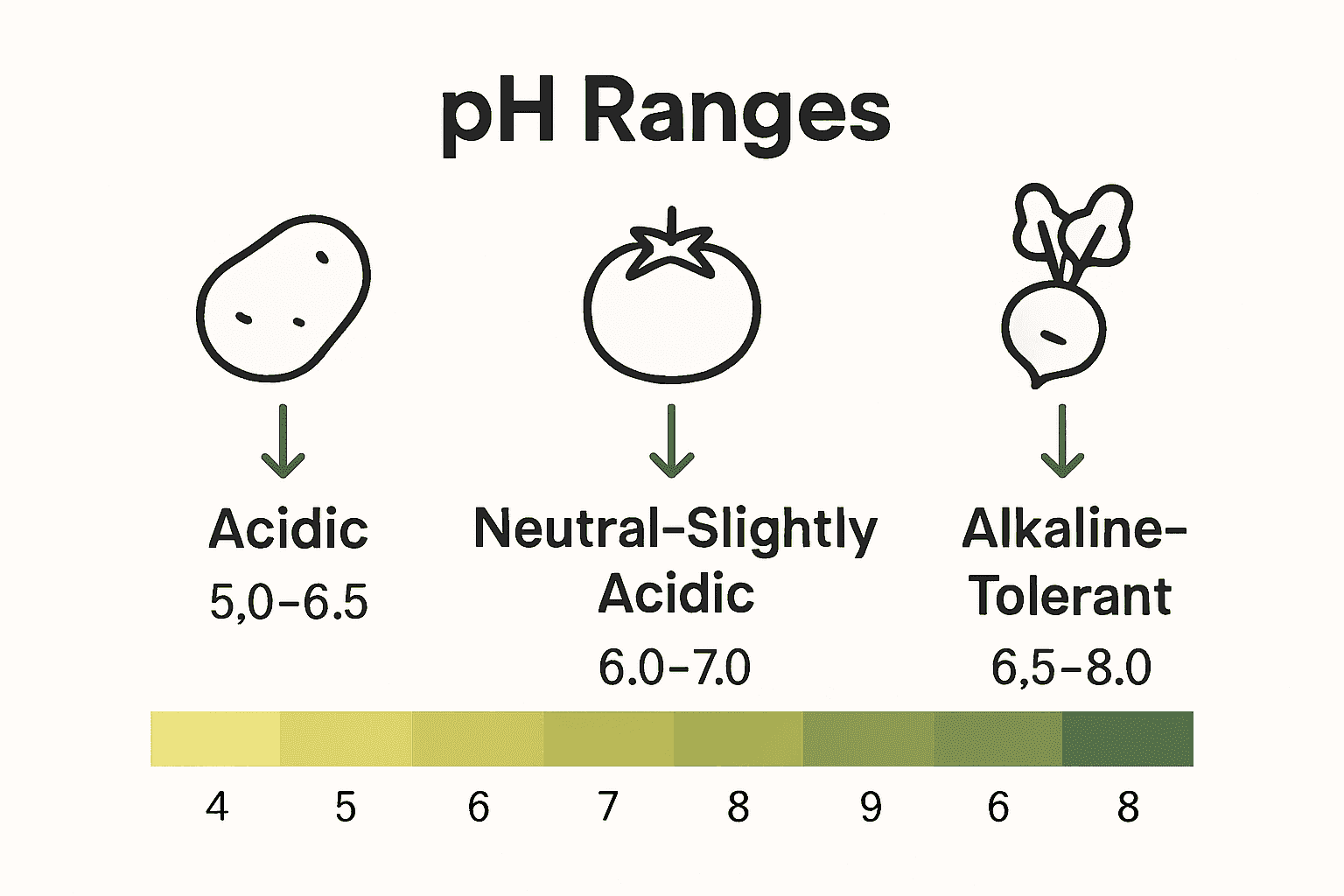 pH Ranges

Acidic
5,0–6.5

Neutral–Slightly Acidic
6.0–7.0

Alkaline-Tolerant
6,5–8.0

4 5 6 7 8 9 6 8