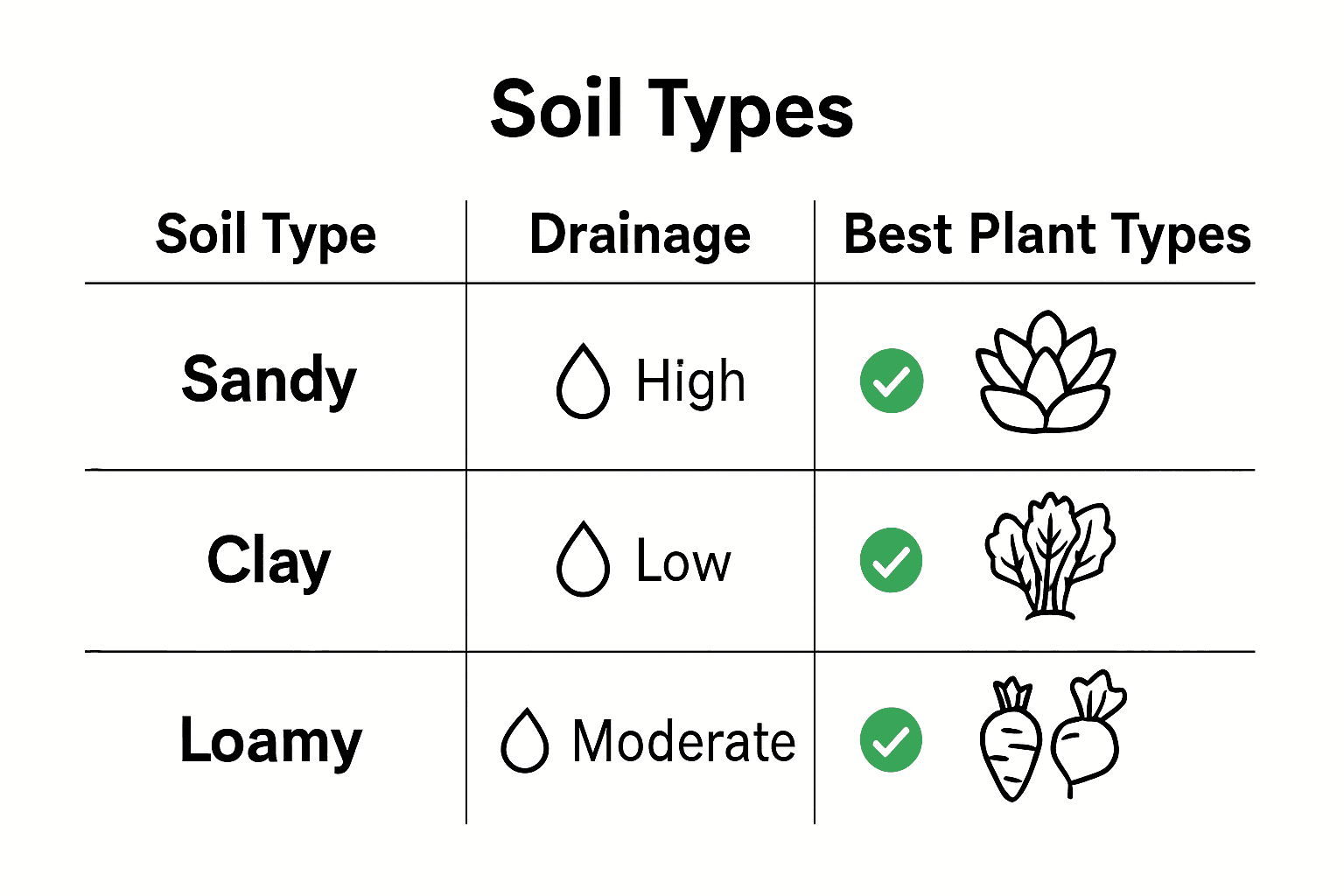 Soil Types

| Soil Type | Drainage | Best Plant Types |
|---|---|---|
| Sandy | High | |
| Clay | Low | |
| Loamy | Moderate | |