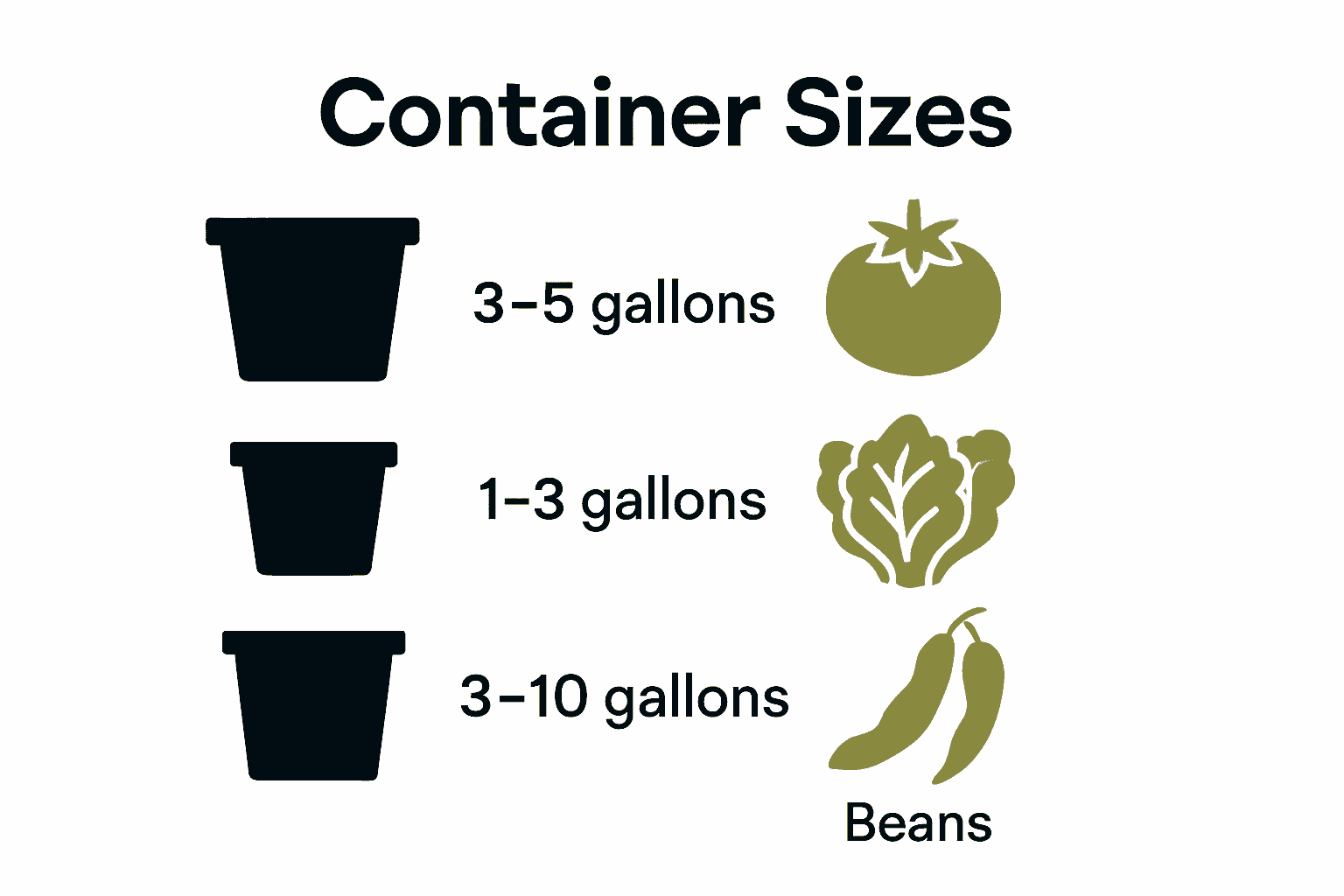 Container Sizes

3–5 gallons

1–3 gallons

3–10 gallons

Beans