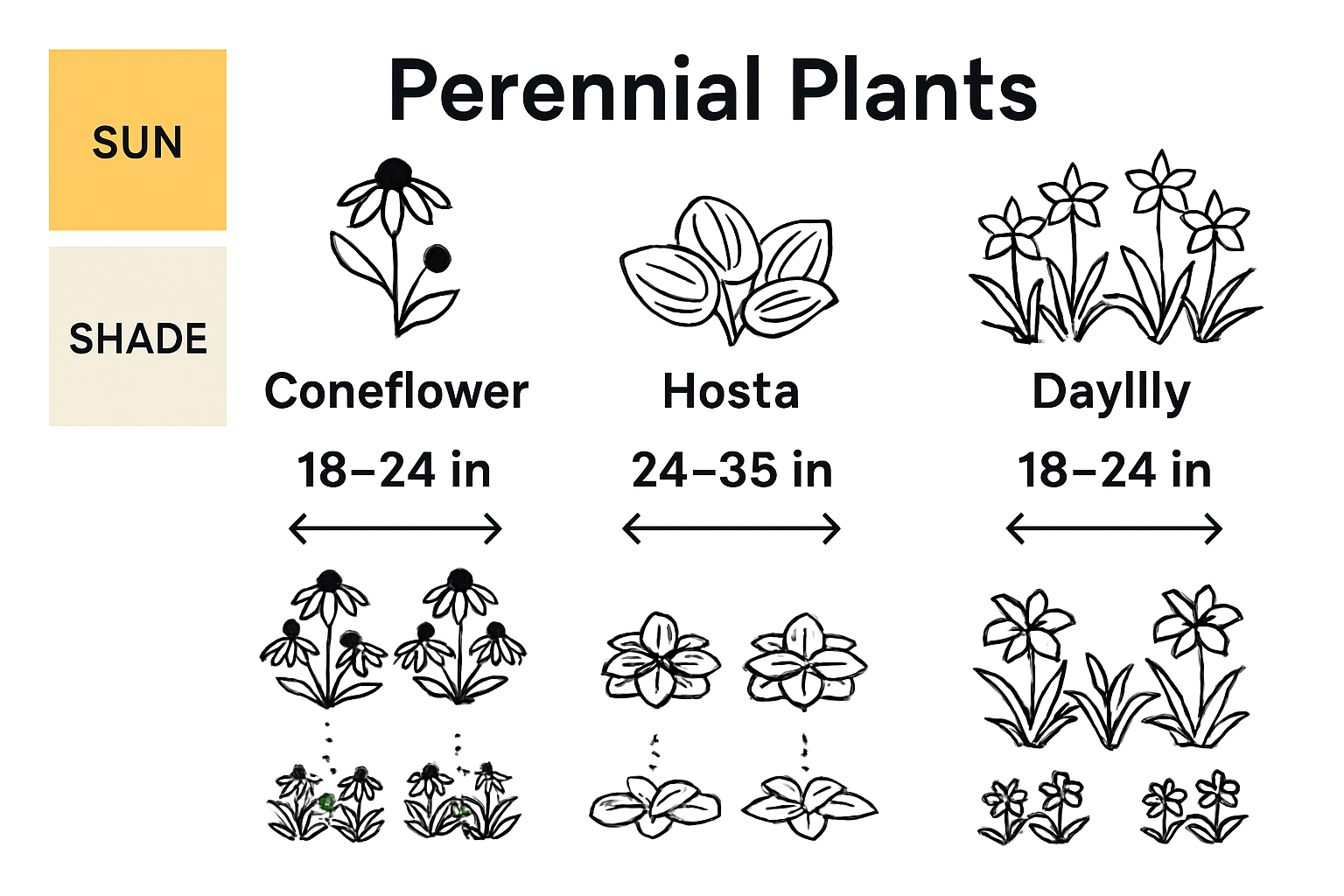 SUN

SHADE

Perennial Plants

Coneflower

18–24 in

Hosta

24–35 in

Dayllly

18–24 in