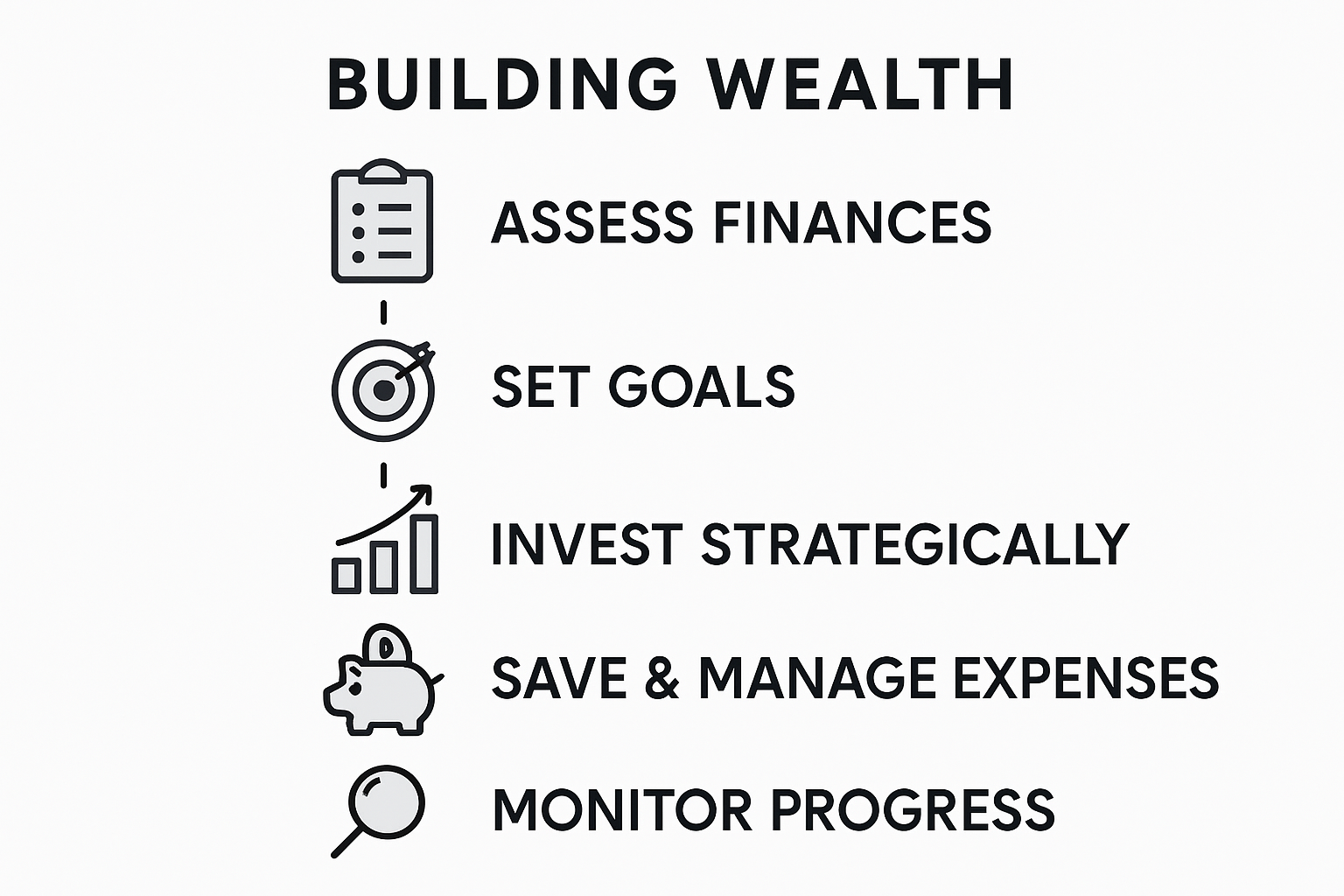 BUILDING WEALTH

ASSESS FINANCES

SET GOALS

INVEST STRATEGICALLY

SAVE & MANAGE EXPENSES

MONITOR PROGRESS