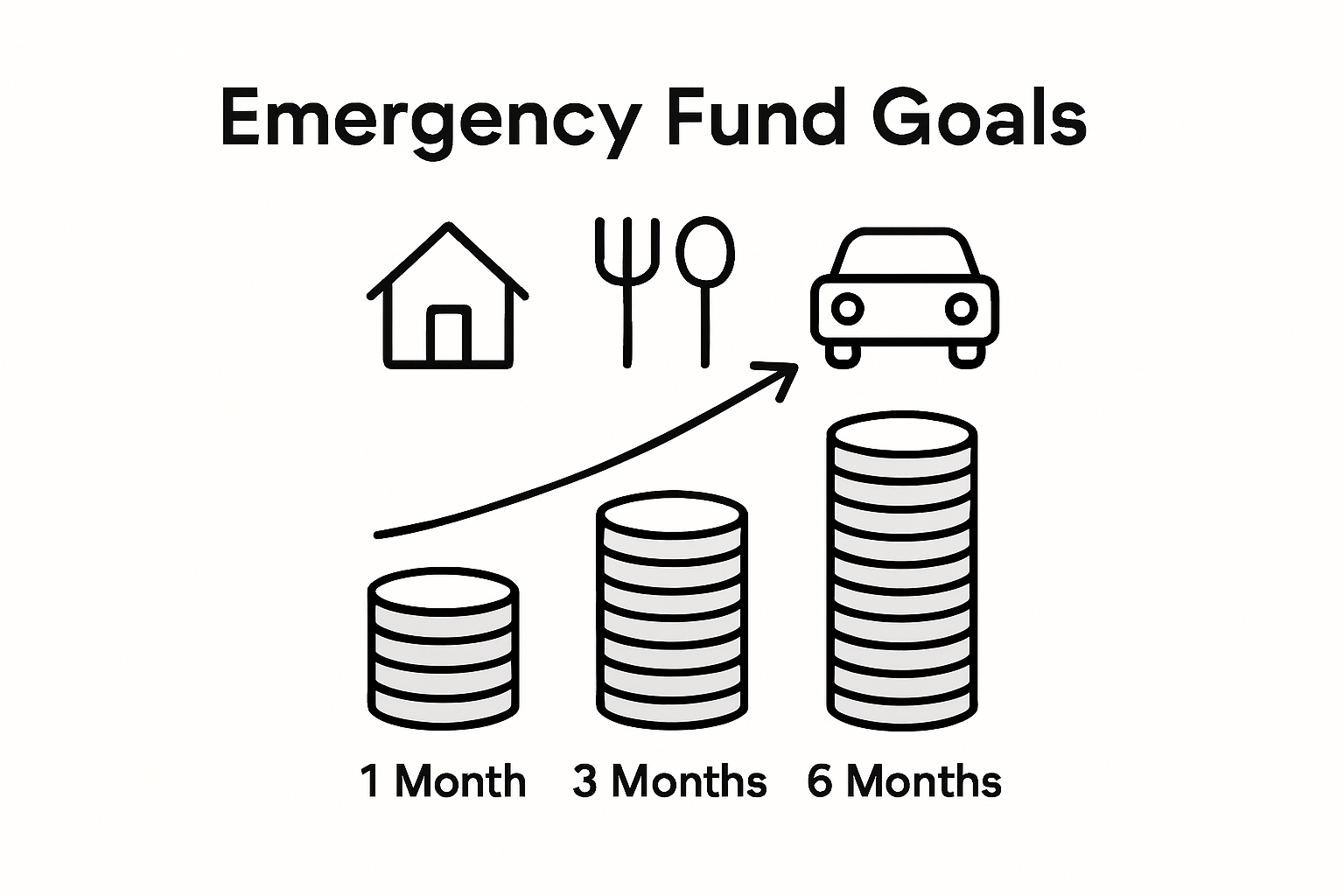 Emergency Fund Goals

1 Month 3 Months 6 Months