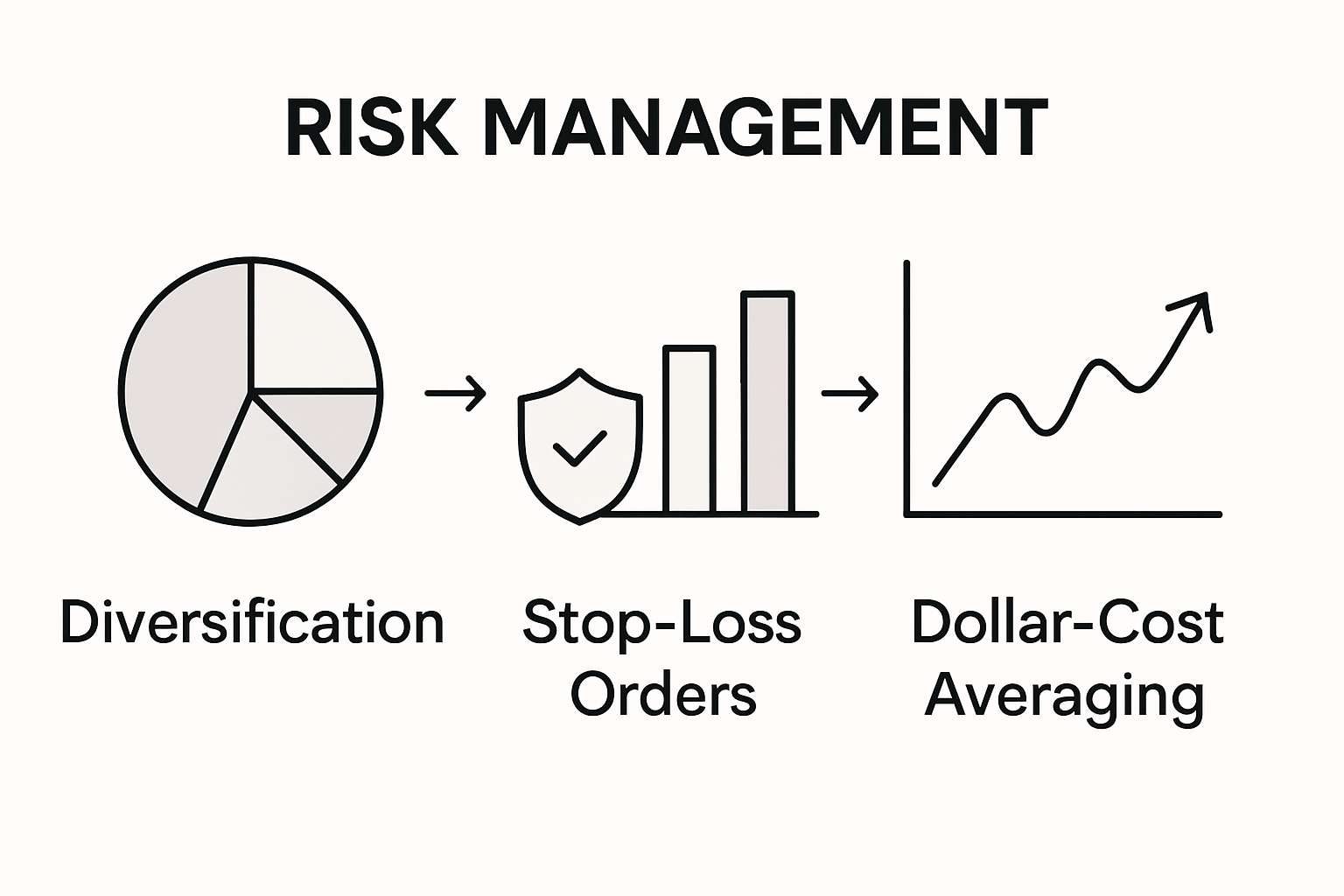 RISK MANAGEMENT

Diversification

Stop-Loss Orders

Dollar-Cost Averaging