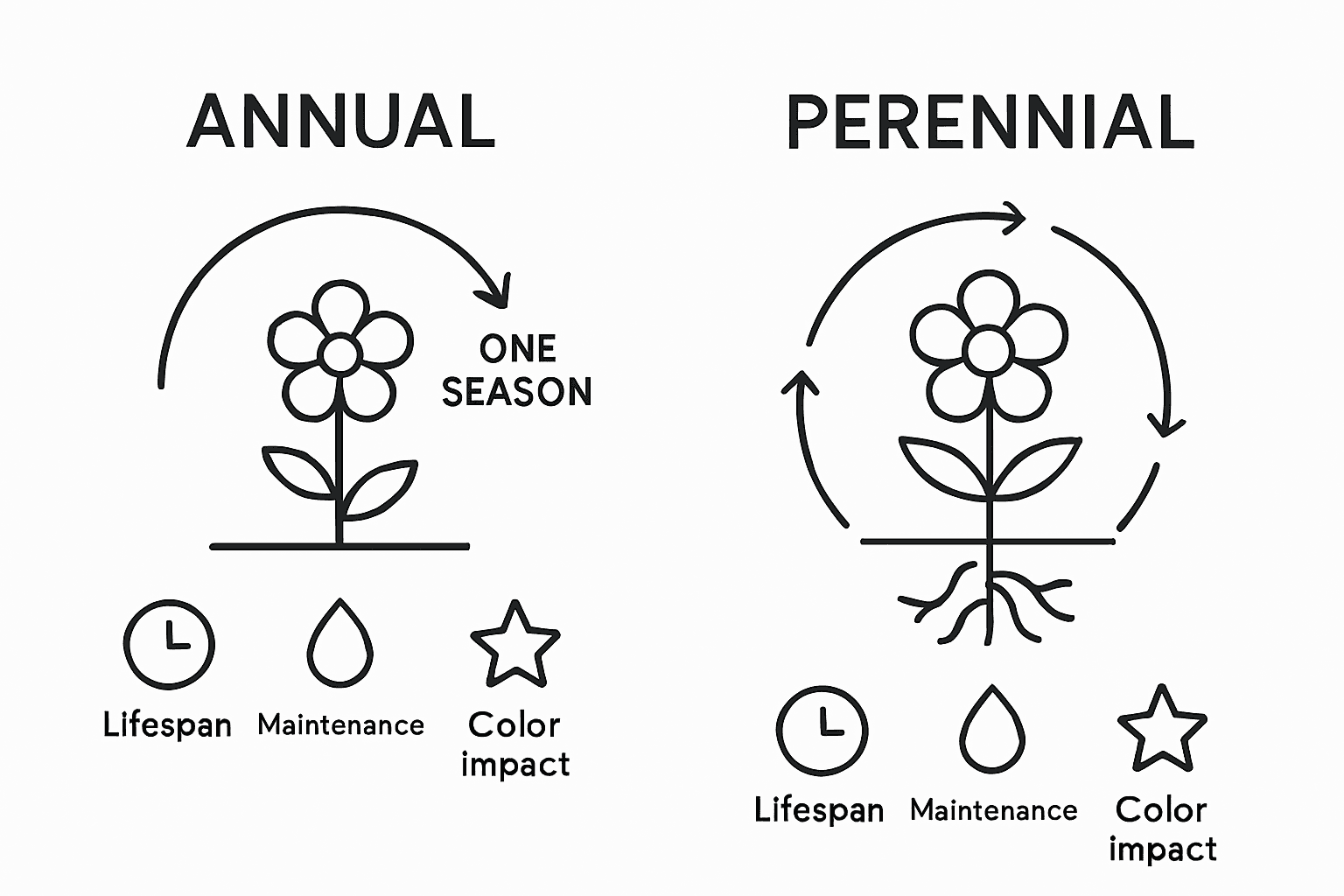 ANNUAL

ONE SEASON

Lifespan

Maintenance

Color impact

PERENNIAL

Lifespan

Maintenance

Color impact