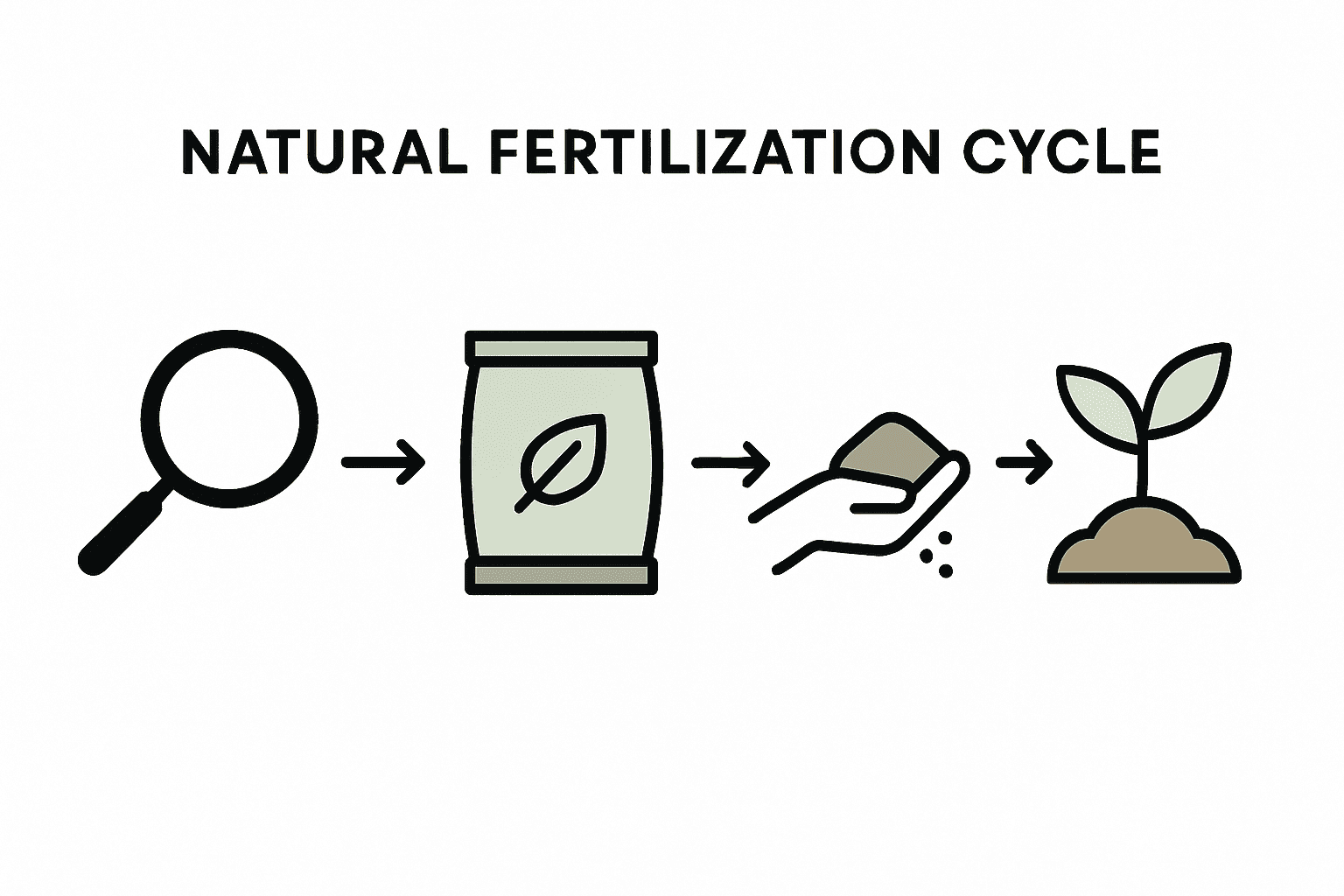 NATURAL FERTILIZATION CYCLE