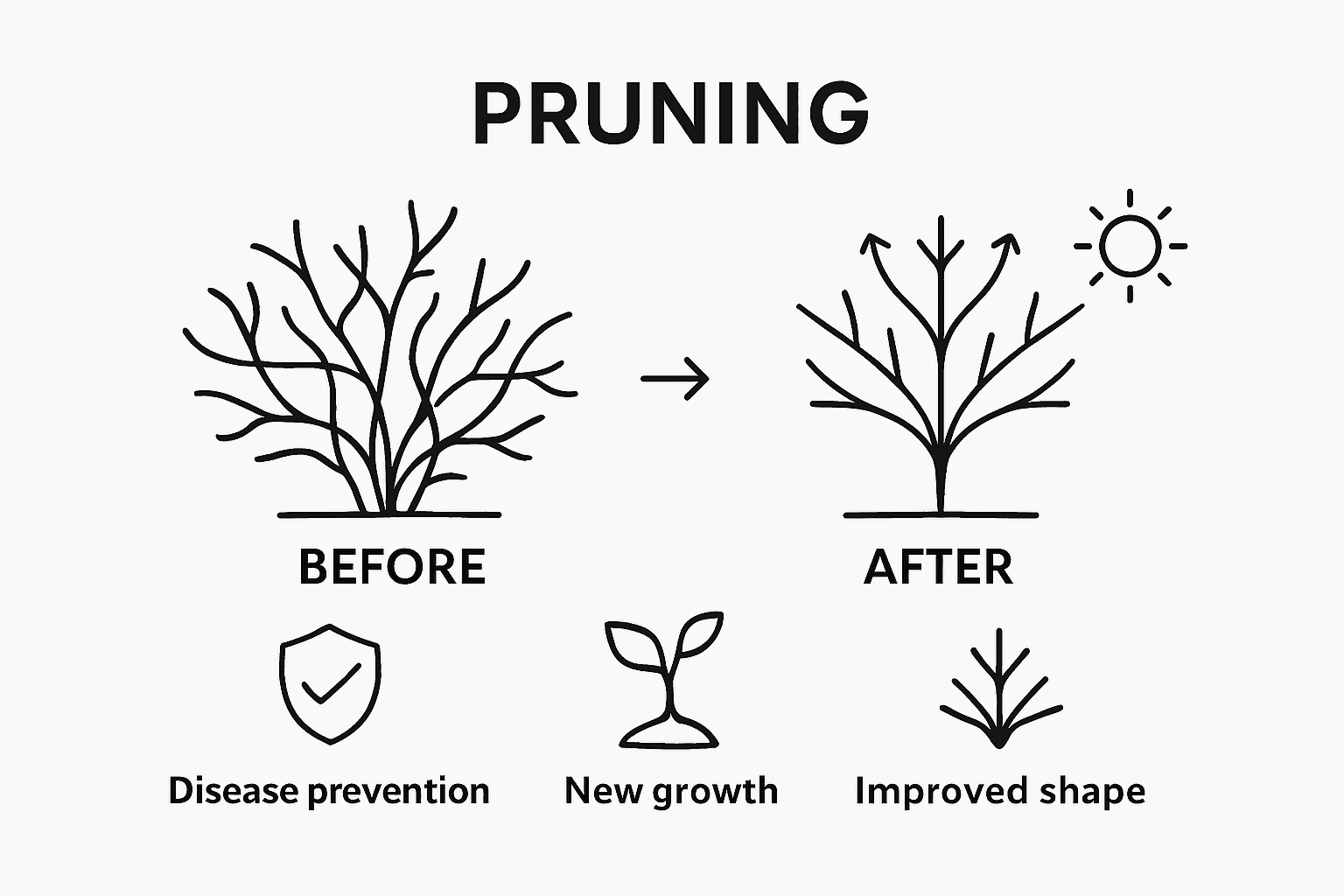 PRUNING

BEFORE

AFTER

Disease prevention

New growth

Improved shape