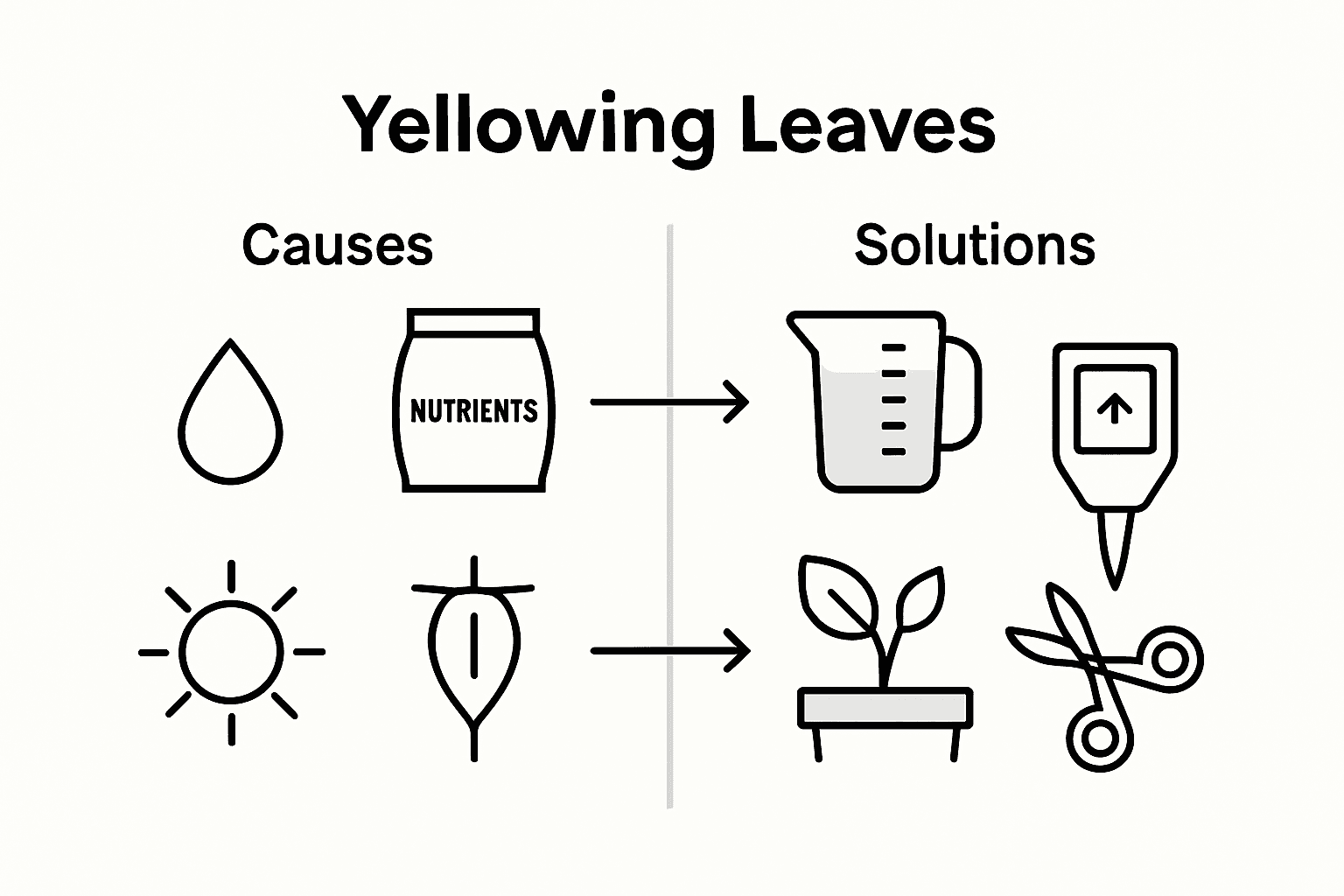 Yellowing Leaves

Causes

NUTRIENTS

Solutions