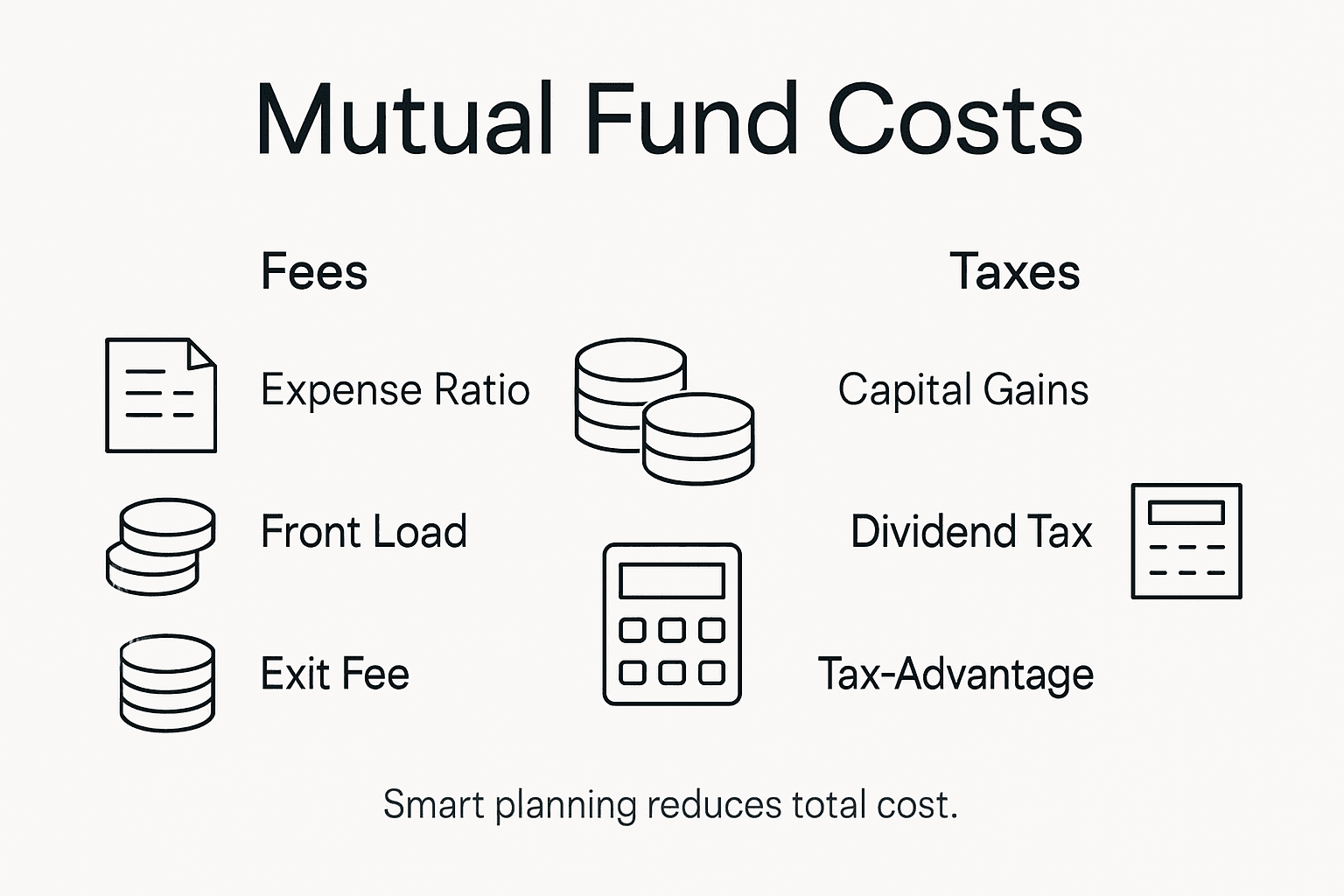 Mutual Fund Costs

Fees

Expense Ratio

Front Load

Exit Fee

Taxes

Capital Gains

Dividend Tax

Tax-Advantage

Smart planning reduces total cost.