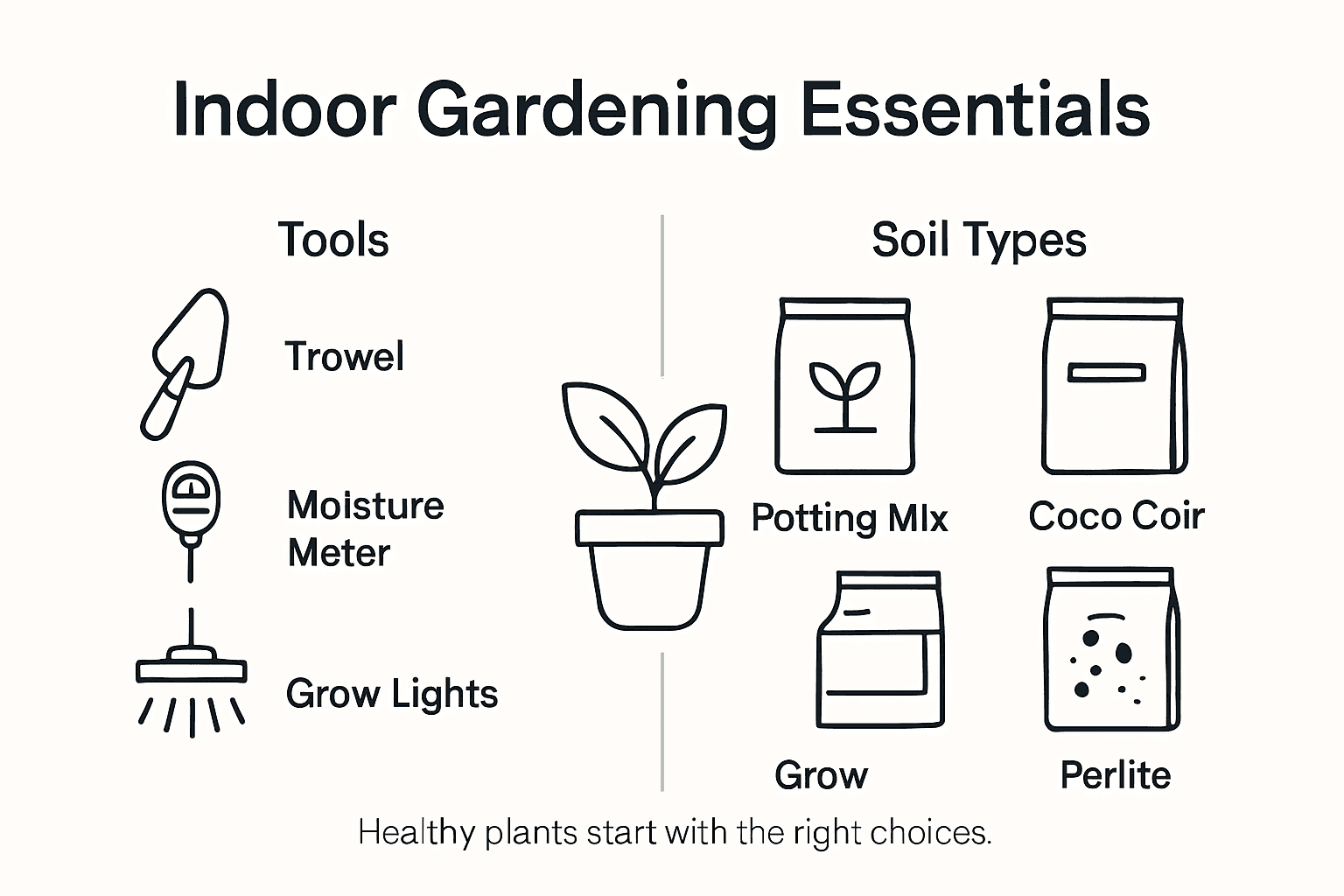 Indoor Gardening Essentials

Tools

Trowel

Moisture Meter

Grow Lights

Soil Types

Potting MIx

Coco Coir

Grow

Perlite

Healthy plants start with the right choices.