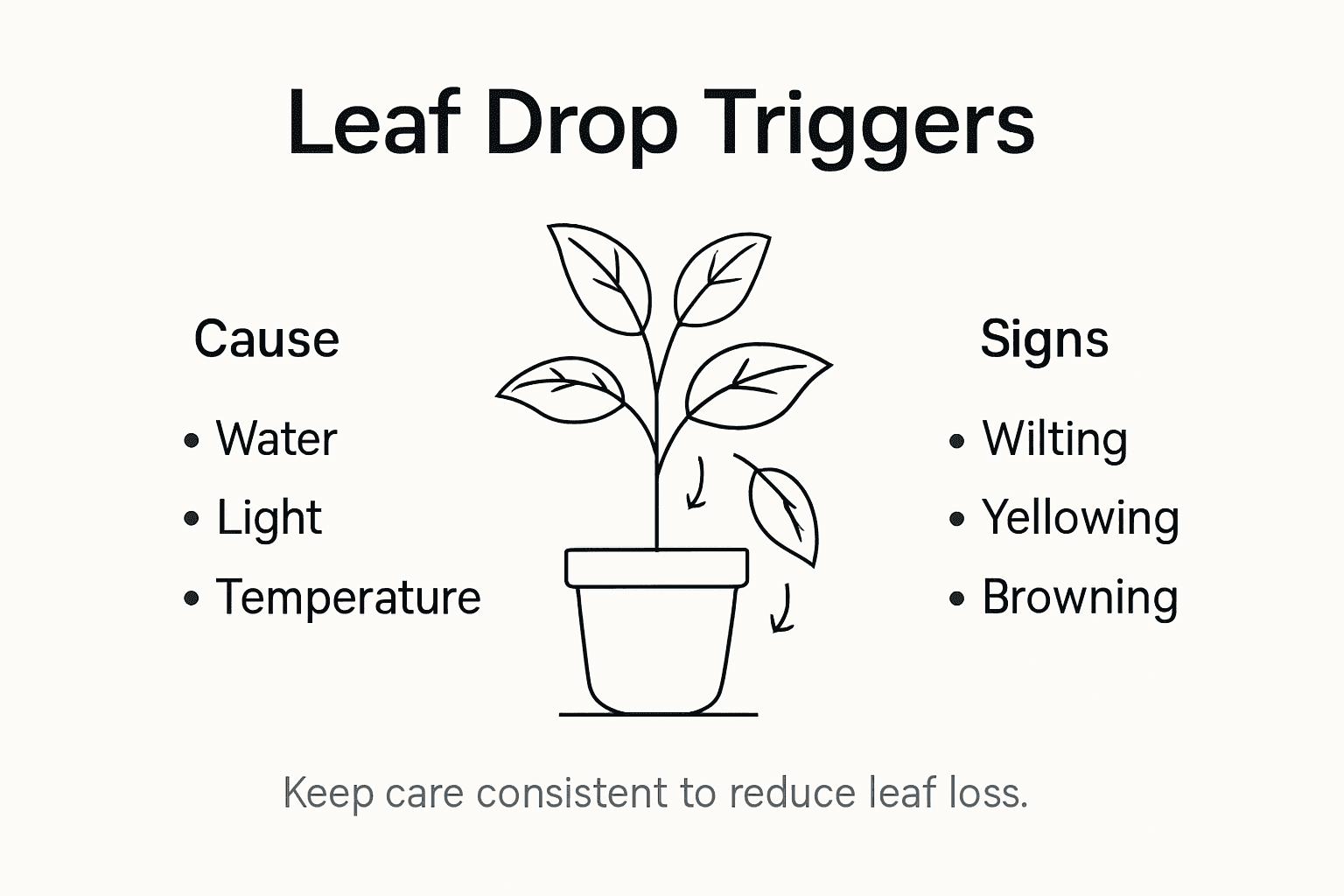 Leaf Drop Triggers

Cause

• Water
• Light
• Temperature

Signs

• Wilting
• Yellowing
• Browning

Keep care consistent to reduce leaf loss.