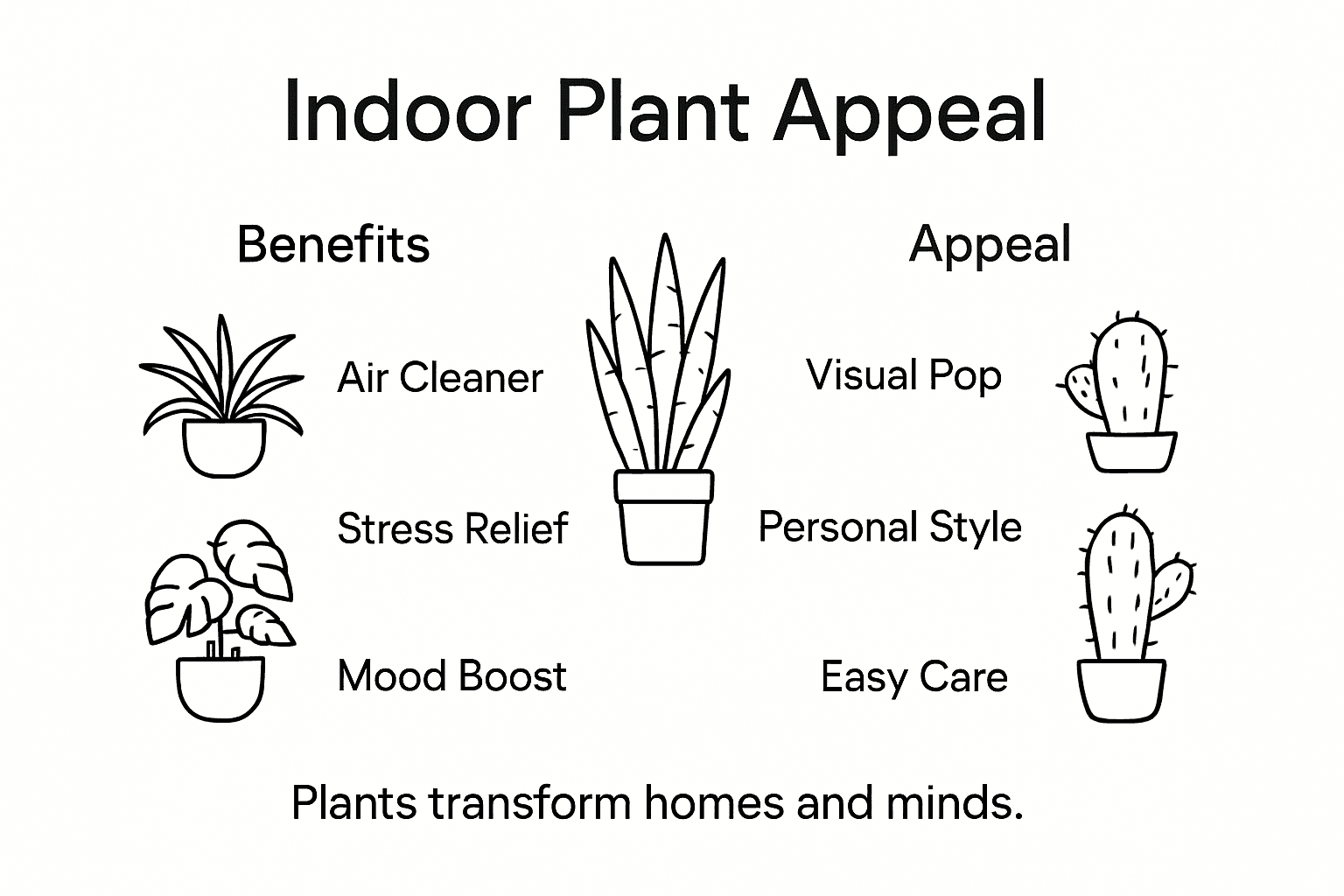 Indoor Plant Appeal

Benefits

Air Cleaner

Stress Relief

Mood Boost

Appeal

Visual Pop

Personal Style

Easy Care

Plants transform homes and minds.