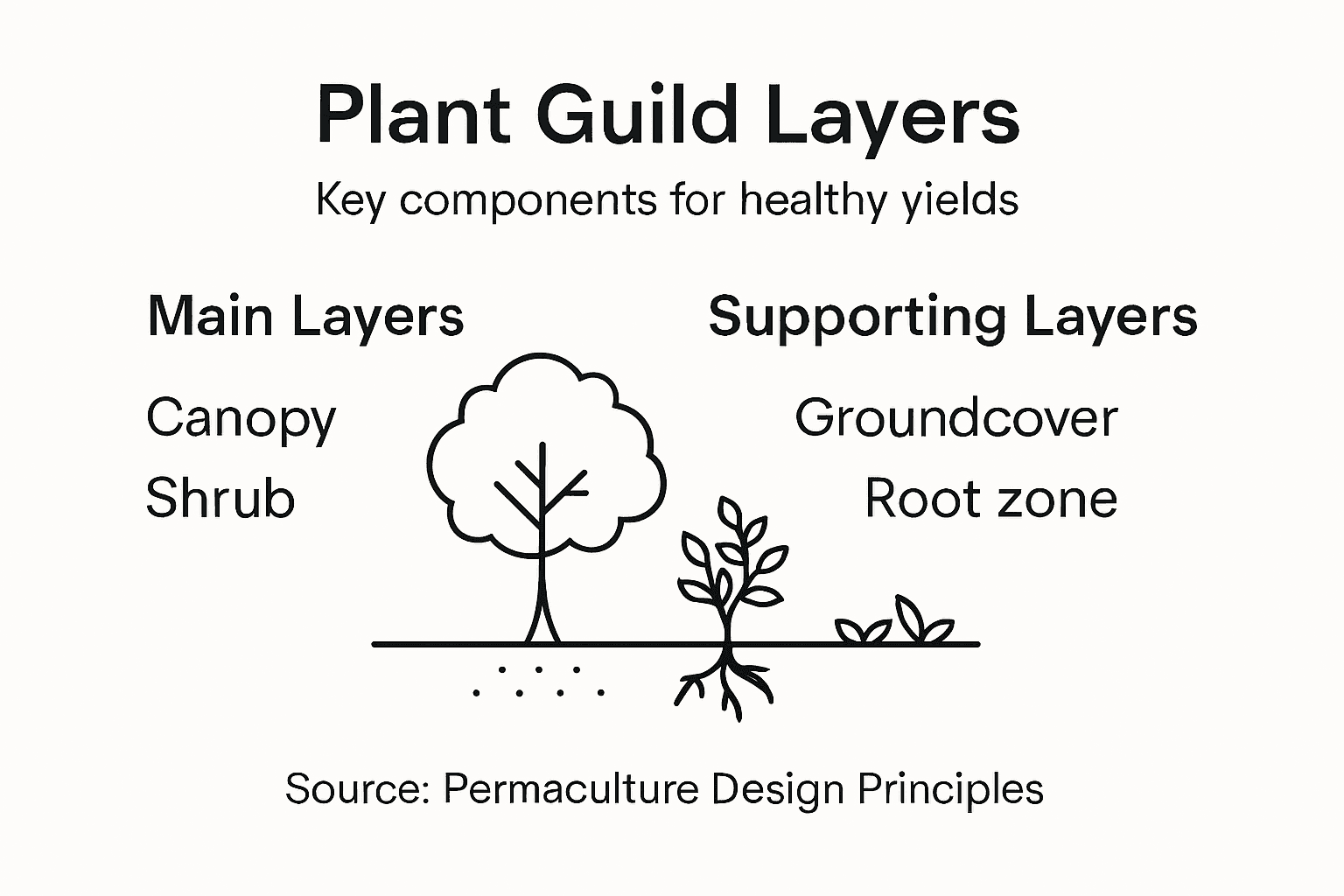 Plant Guild Layers

Key components for healthy yields

Main Layers

Canopy

Shrub

Supporting Layers

Groundcover

Root zone

Source: Permaculture Design Principles