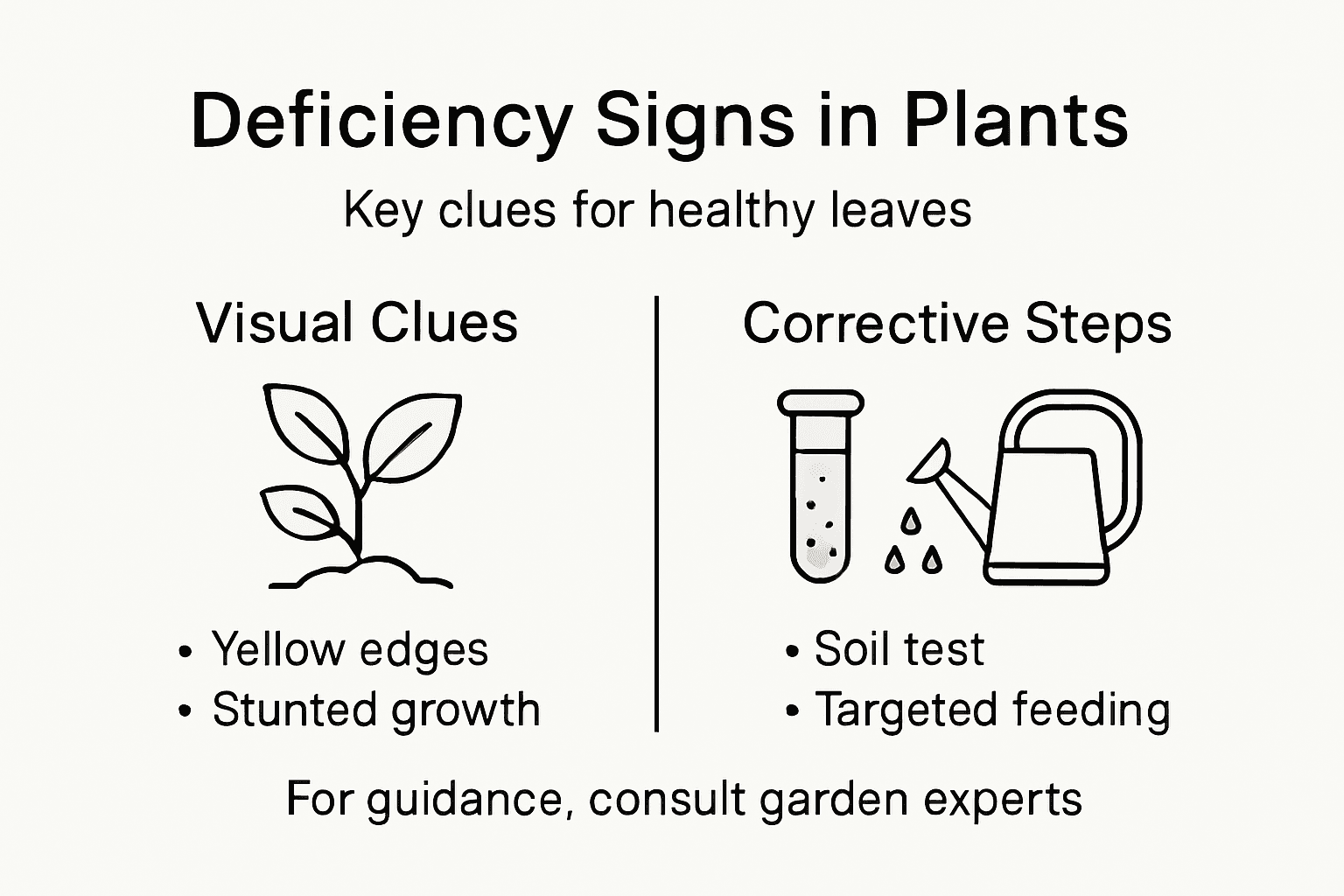 Deficiency Signs in Plants

Key clues for healthy leaves

Visual Clues

• Yellow edges
• Stunted growth

Corrective Steps

• Soil test
• Targeted feeding

For guidance, consult garden experts