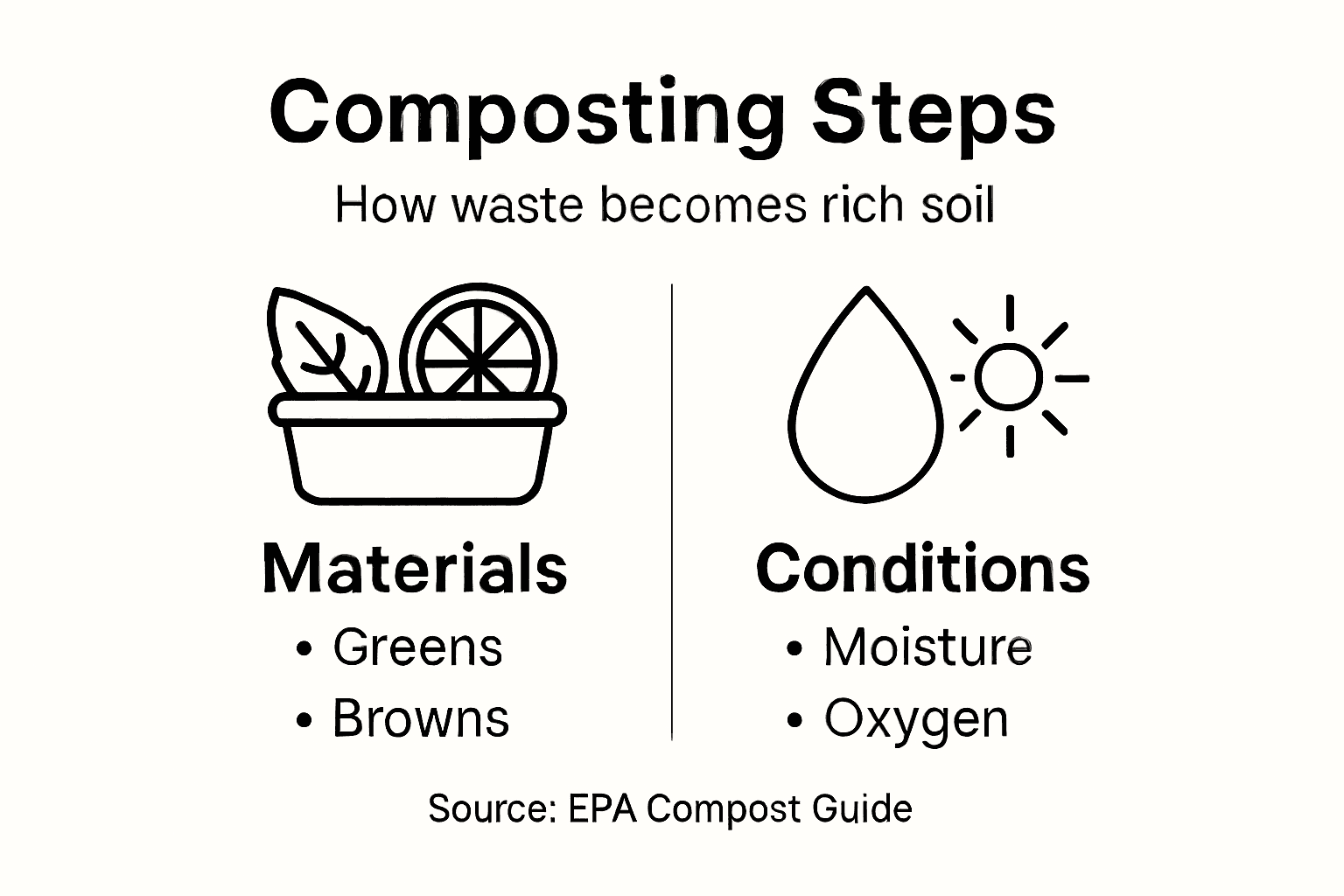 Composting Steps

How waste becomes rich soil

Materials
• Greens
• Browns

Conditions
• Moisture
• Oxygen

Source: EPA Compost Guide