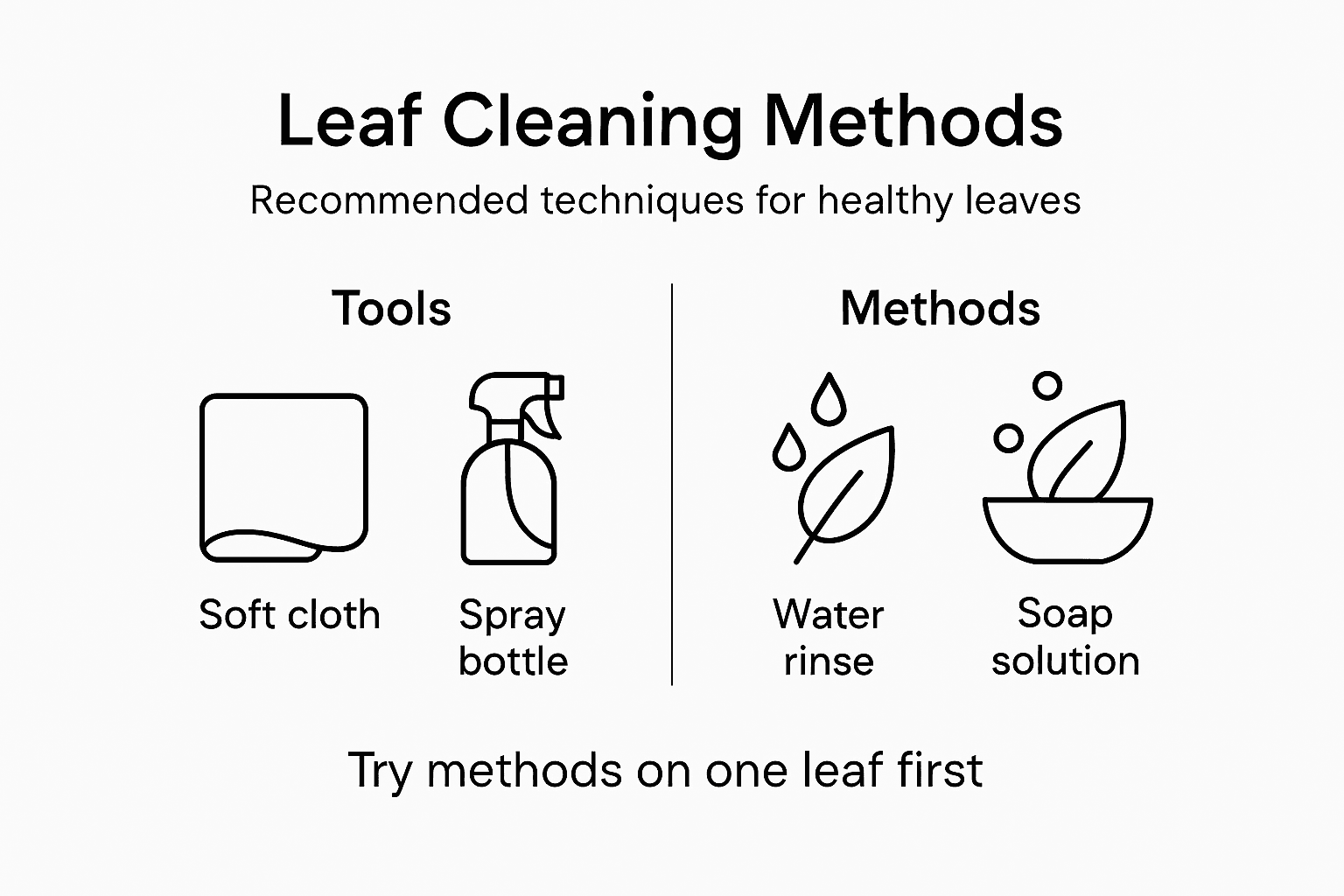 Leaf Cleaning Methods

Recommended techniques for healthy leaves

Tools

Soft cloth

Spray bottle

Methods

Water rinse

Soap solution

Try methods on one leaf first