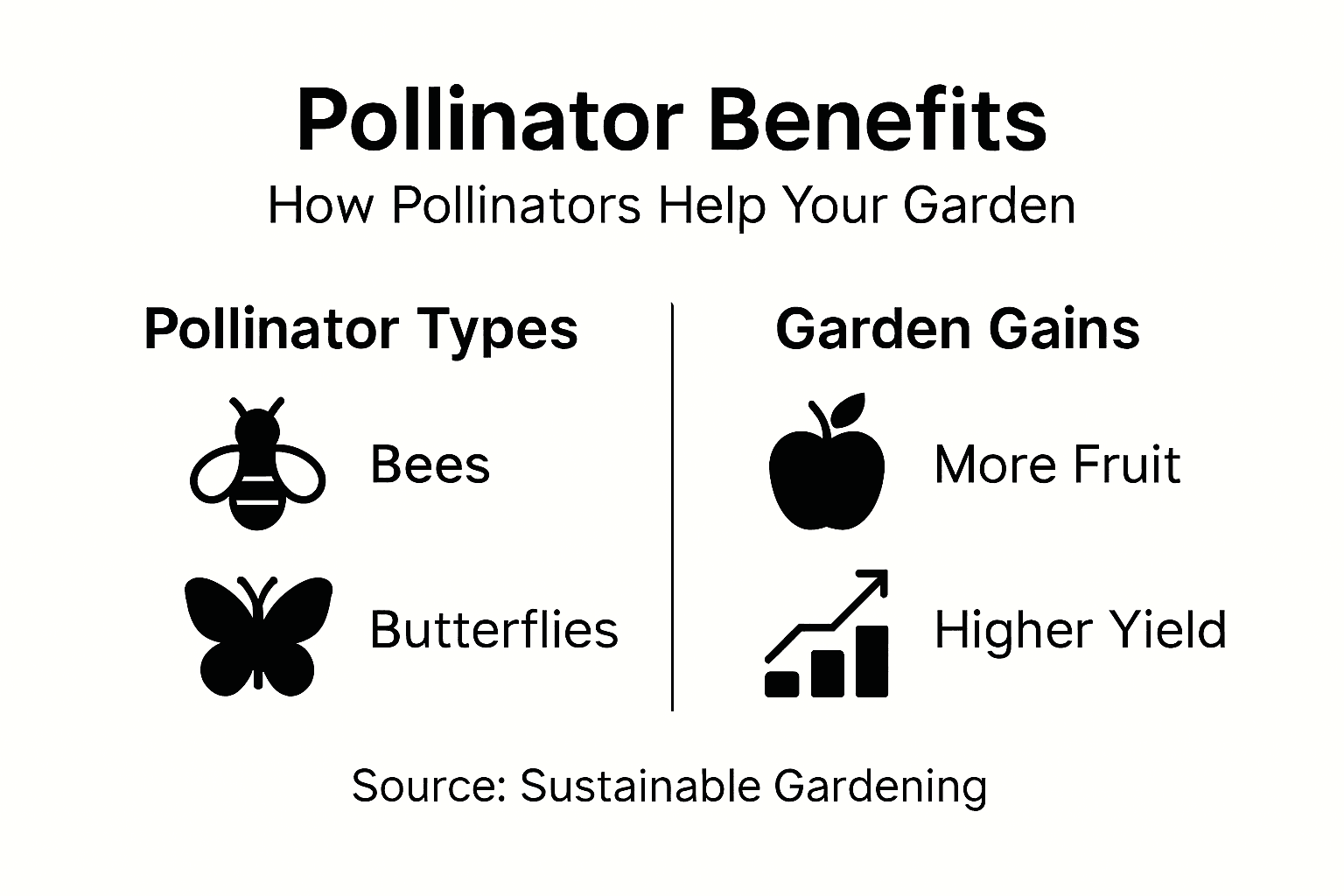 Pollinator Benefits
How Pollinators Help Your Garden

Pollinator Types

Bees

Butterflies

Garden Gains

More Fruit

Higher Yield

Source: Sustainable Gardening