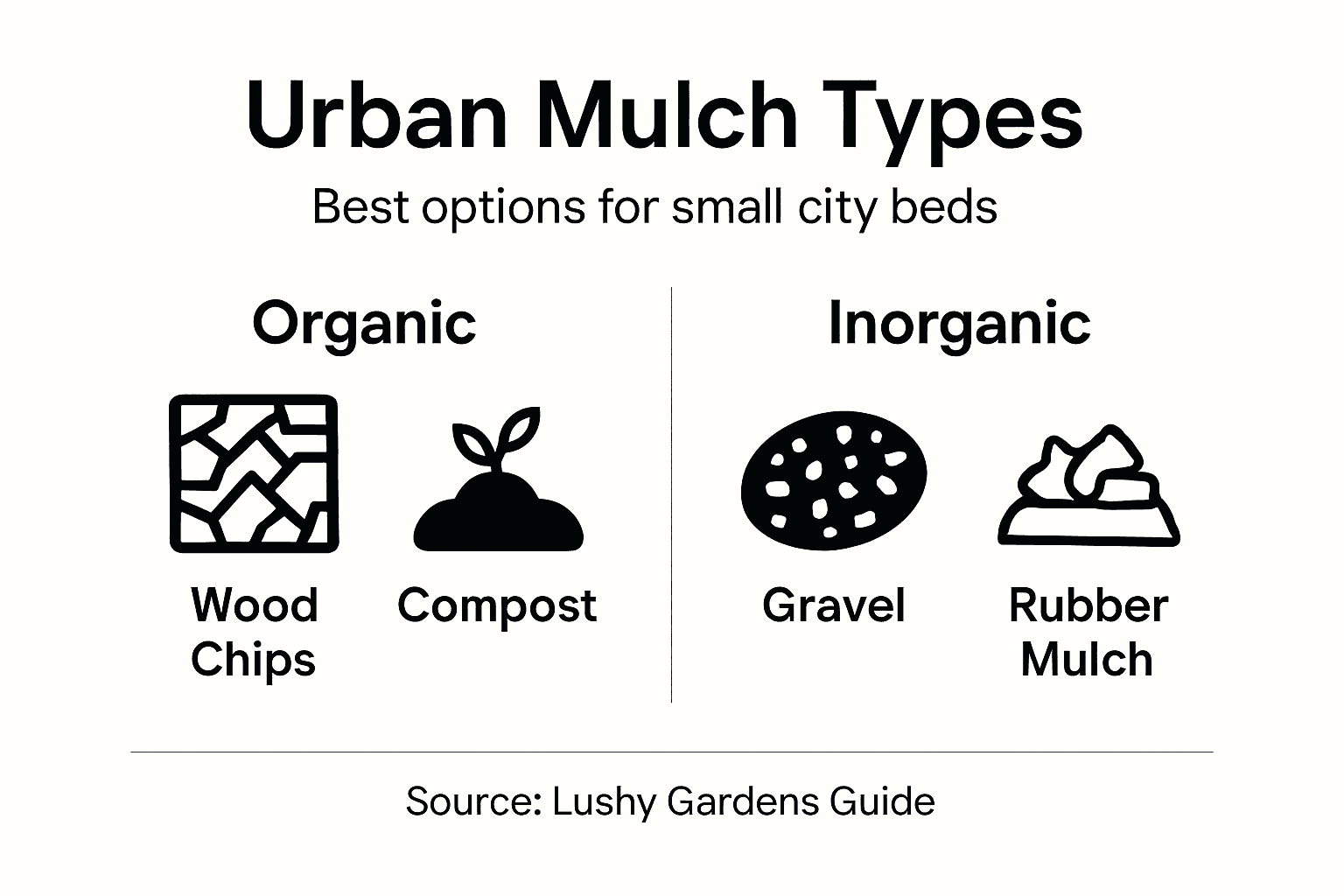 Urban Mulch Types

Best options for small city beds

Organic

Wood Chips

Compost

Inorganic

Gravel

Rubber Mulch

Source: Lushy Gardens Guide